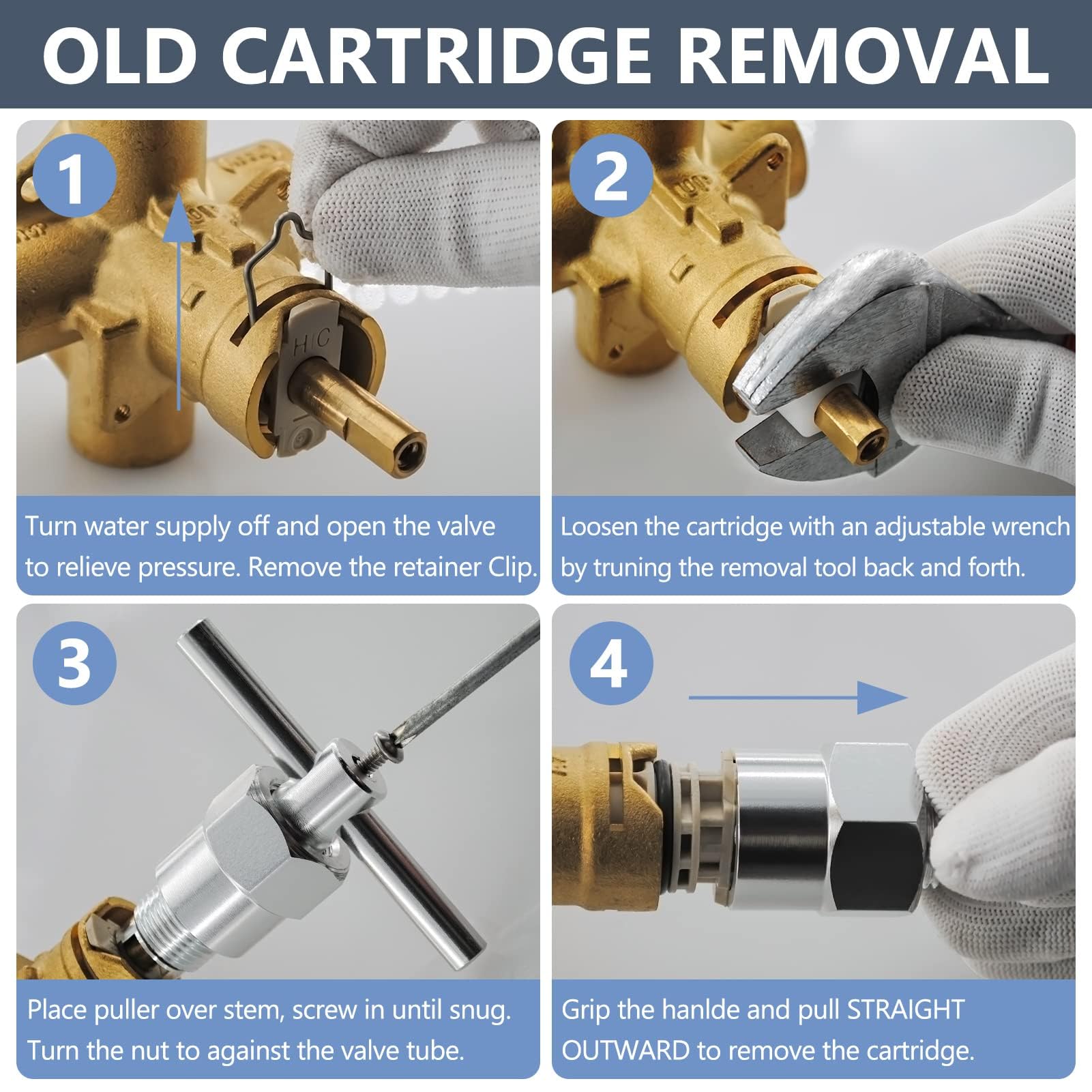 OLD CARTRIDGE REMOVAL

1

H C

Turn water supply off and open the valve to relieve pressure. Remove the retainer Clip.

2

Loosen the cartridge with an adjustable wrench by truning the removal tool back and forth.

3

Place puller over stem, screw in until snug. Turn the nut to against the valve tube.

4

Grip the hanlde and pull STRAIGHT OUTWARD to remove the cartridge.