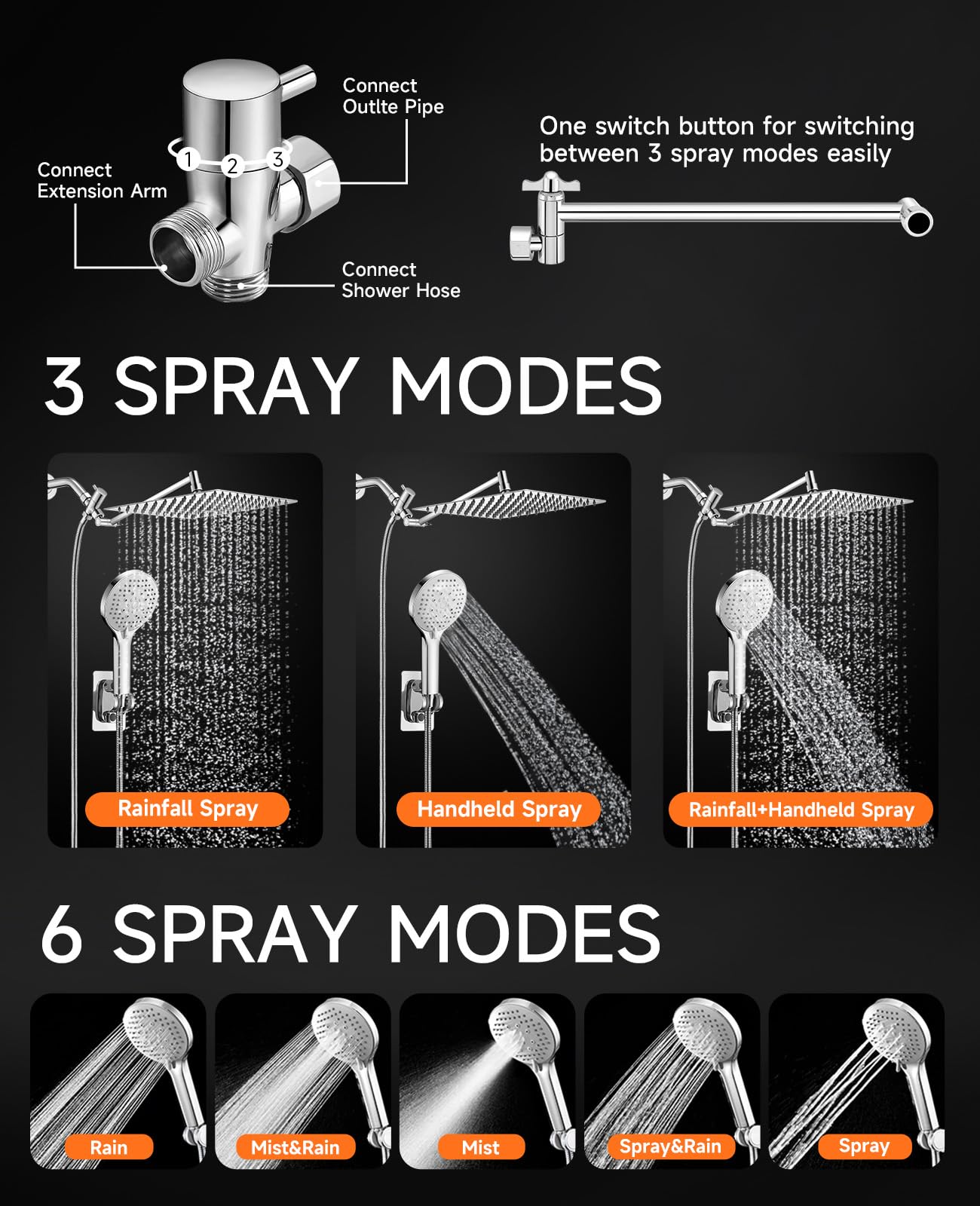 Connect Outlte Pipe

1 2 3

Connect Extension Arm

Connect Shower Hose

One switch button for switching between 3 spray modes easily

3 SPRAY MODES

Rainfall Spray

Handheld Spray

Rainfall+Handheld Spray

6 SPRAY MODES

Rain

Mist&Rain

Mist

Spray&Rain

Spray