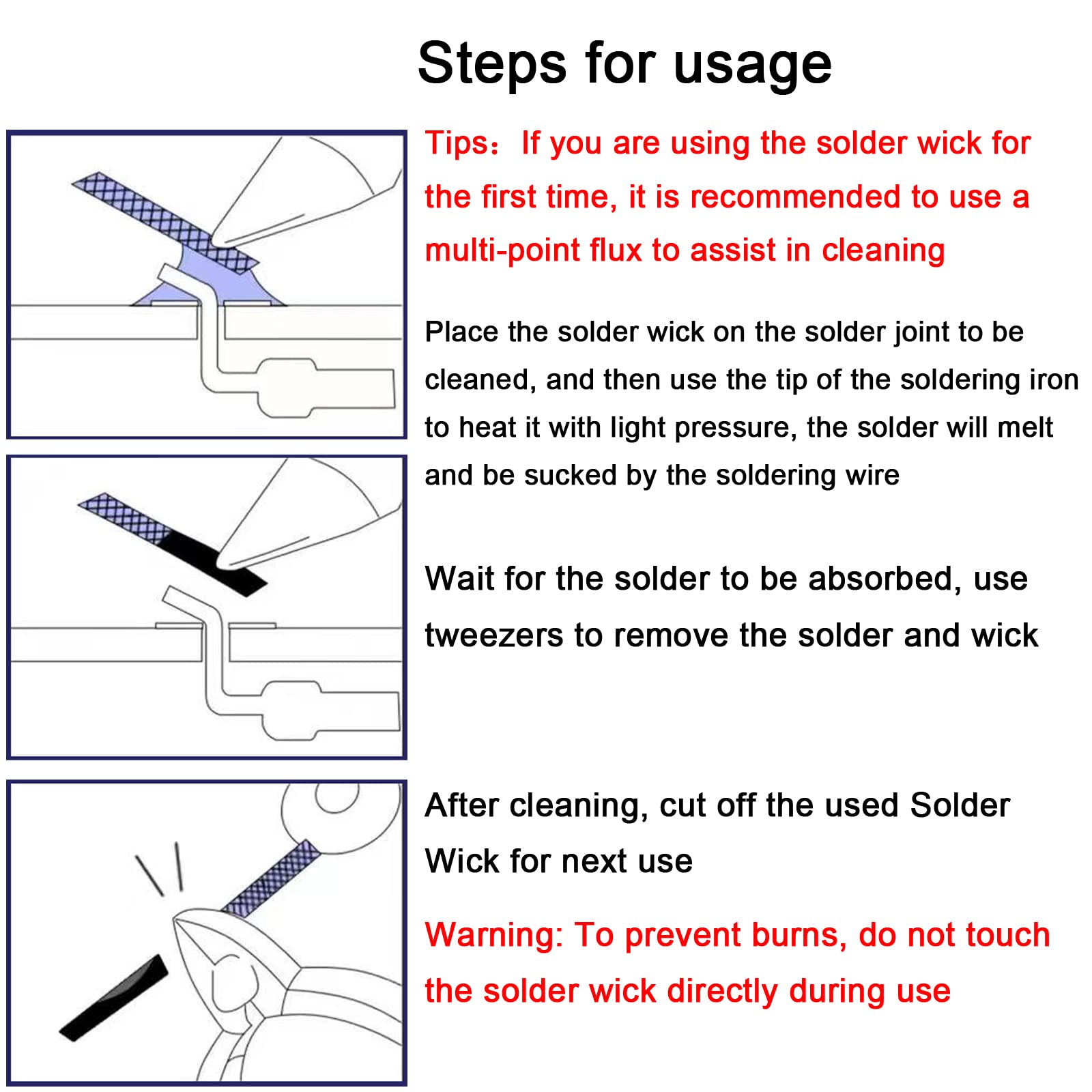 Steps for usage

Tips：If you are using the solder wick for the first time, it is recommended to use a multi-point flux to assist in cleaning

Place the solder wick on the solder joint to be cleaned, and then use the tip of the soldering iron to heat it with light pressure, the solder will melt and be sucked by the soldering wire

Wait for the solder to be absorbed, use tweezers to remove the solder and wick

After cleaning, cut off the used Solder Wick for next use

Warning: To prevent burns, do not touch the solder wick directly during use