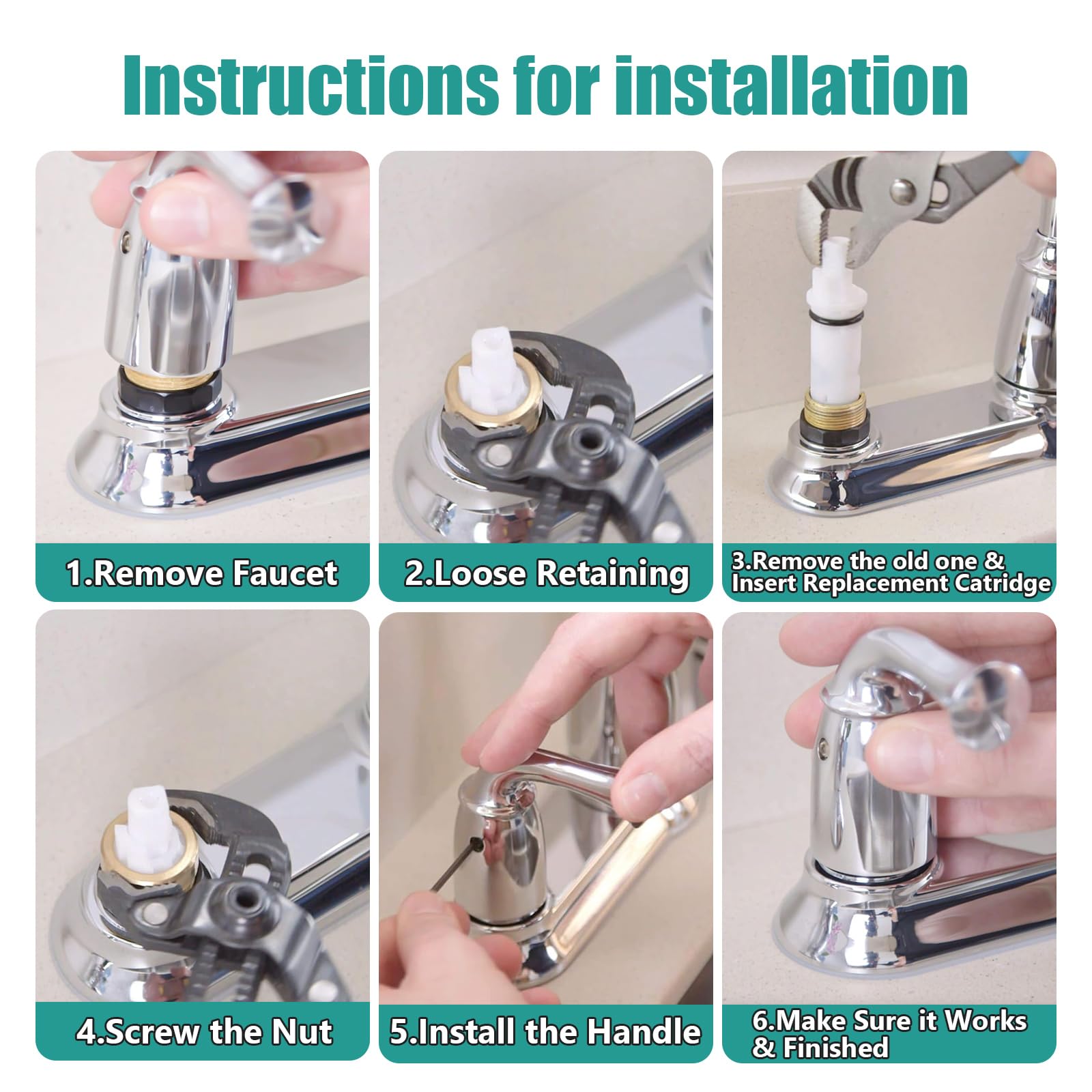 Instructions for installation

1.Remove Faucet

2.Loose Retaining

3.Remove the old one & Insert Replacement Catridge

4.Screw the Nut

5.Install the Handle

6.Make Sure it Works & Finished