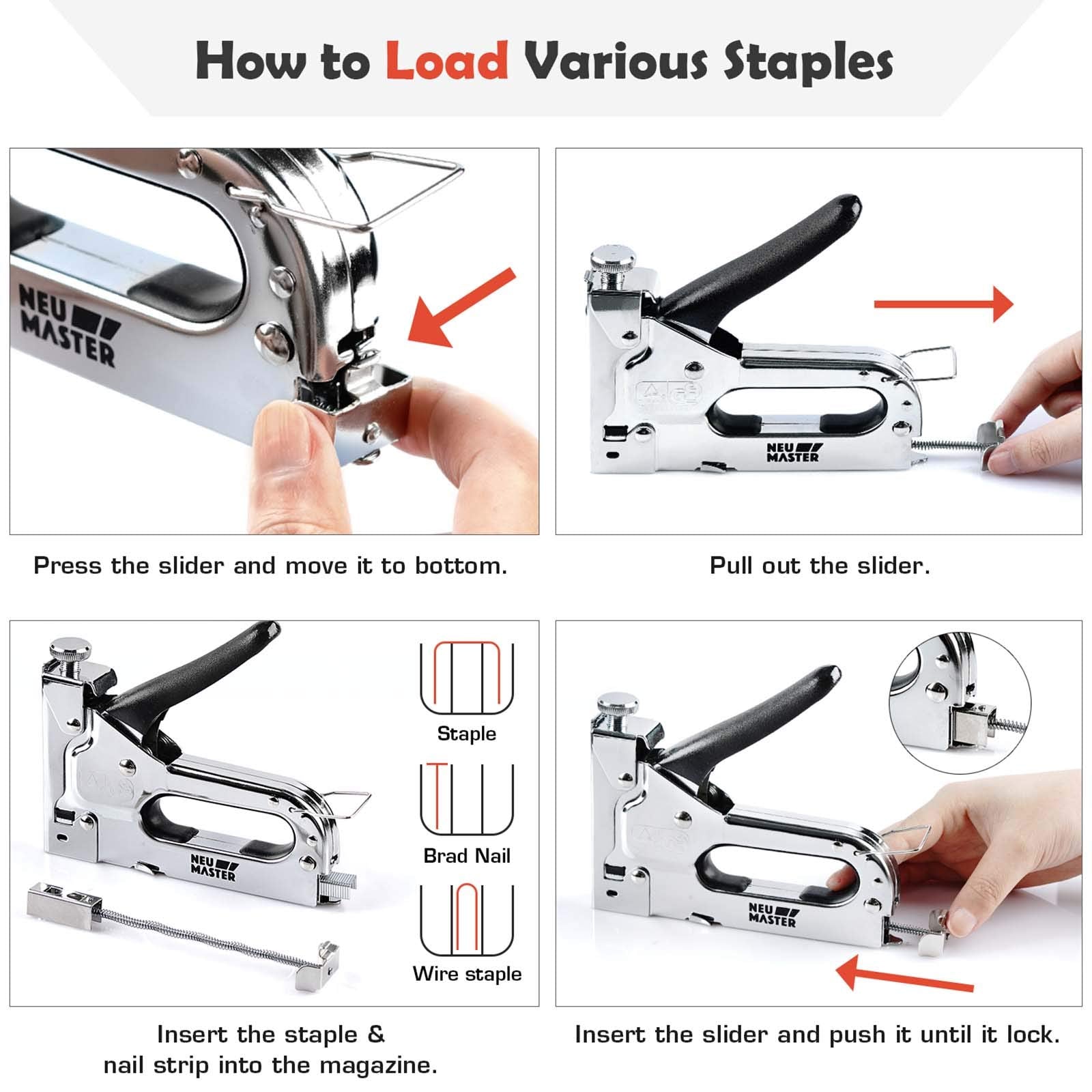 How to Load Various Staples

NEU MASTER

Press the slider and move it to bottom.

NEU MASTER

Pull out the slider.

NEU MASTER

Staple

Brad Nail

Wire staple

Insert the staple & nail strip into the magazine.

NEU MASTER

Insert the slider and push it until it lock.