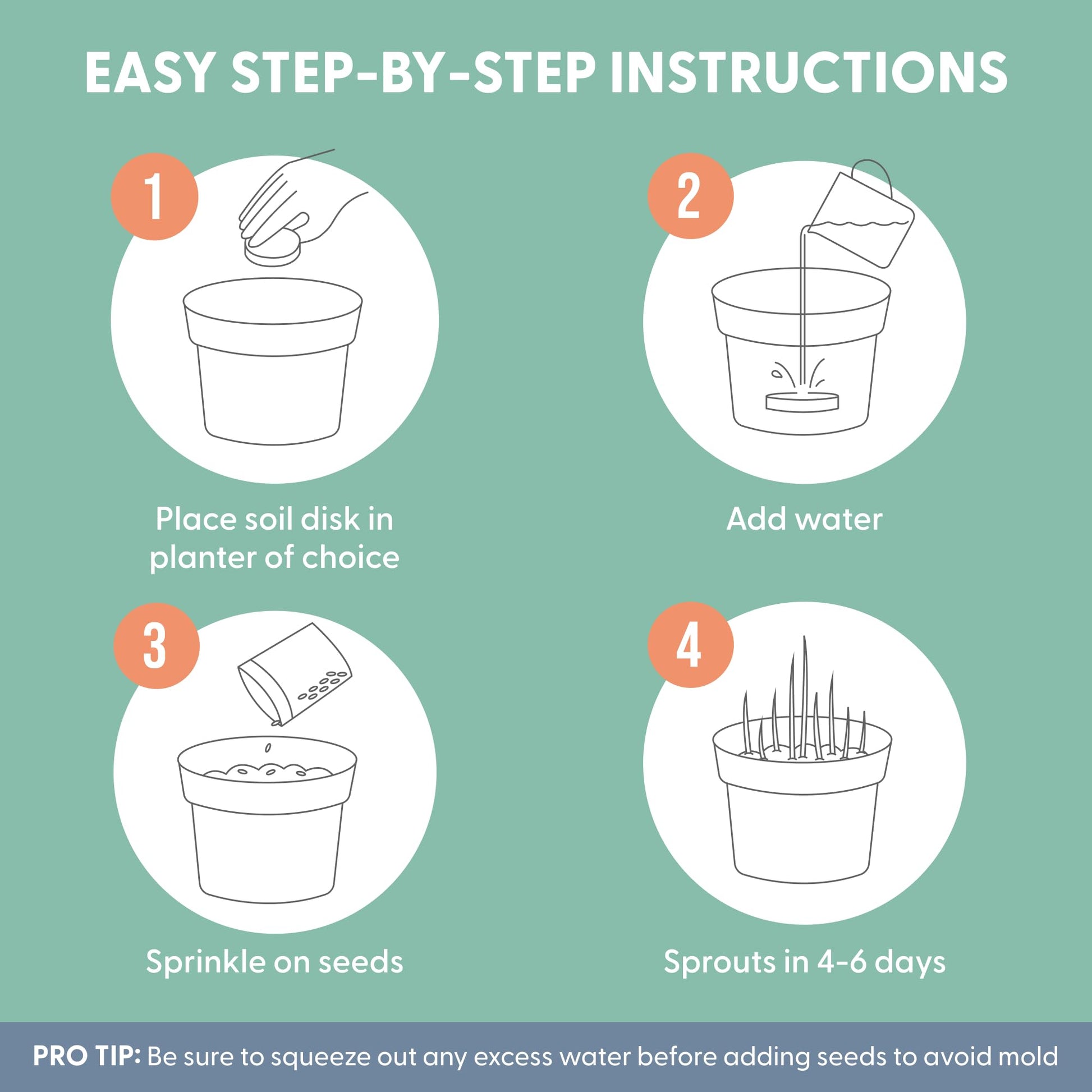 EASY STEP-BY-STEP INSTRUCTIONS

1

Place soil disk in planter of choice

2

Add water

3

Sprinkle on seeds

4

Sprouts in 4-6 days

PRO TIP: Be sure to squeeze out any excess water before adding seeds to avoid mold