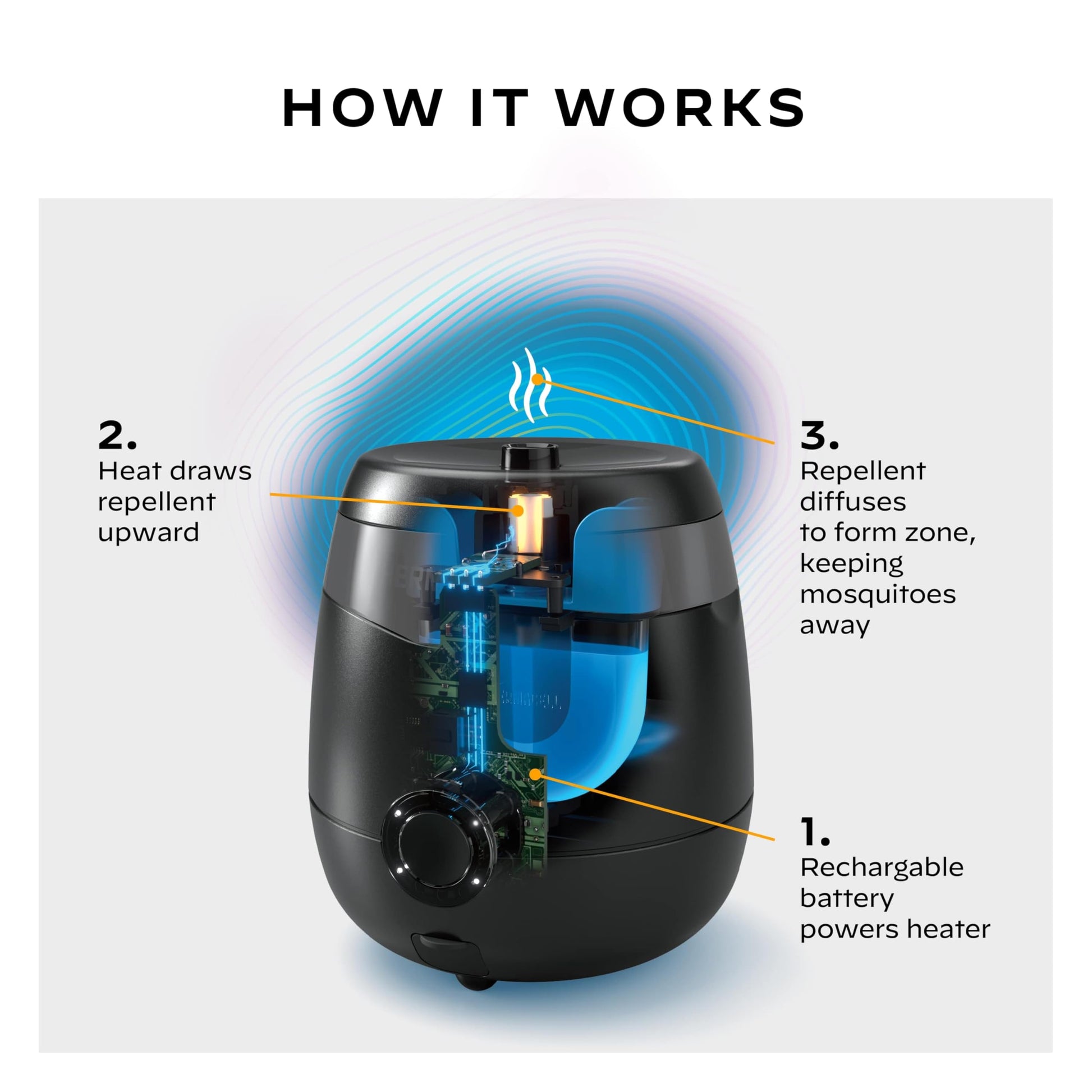 HOW IT WORKS

2.
Heat draws repellent upward

3.
Repellent diffuses to form zone, keeping mosquitoes away

1.
Rechargable battery powers heater