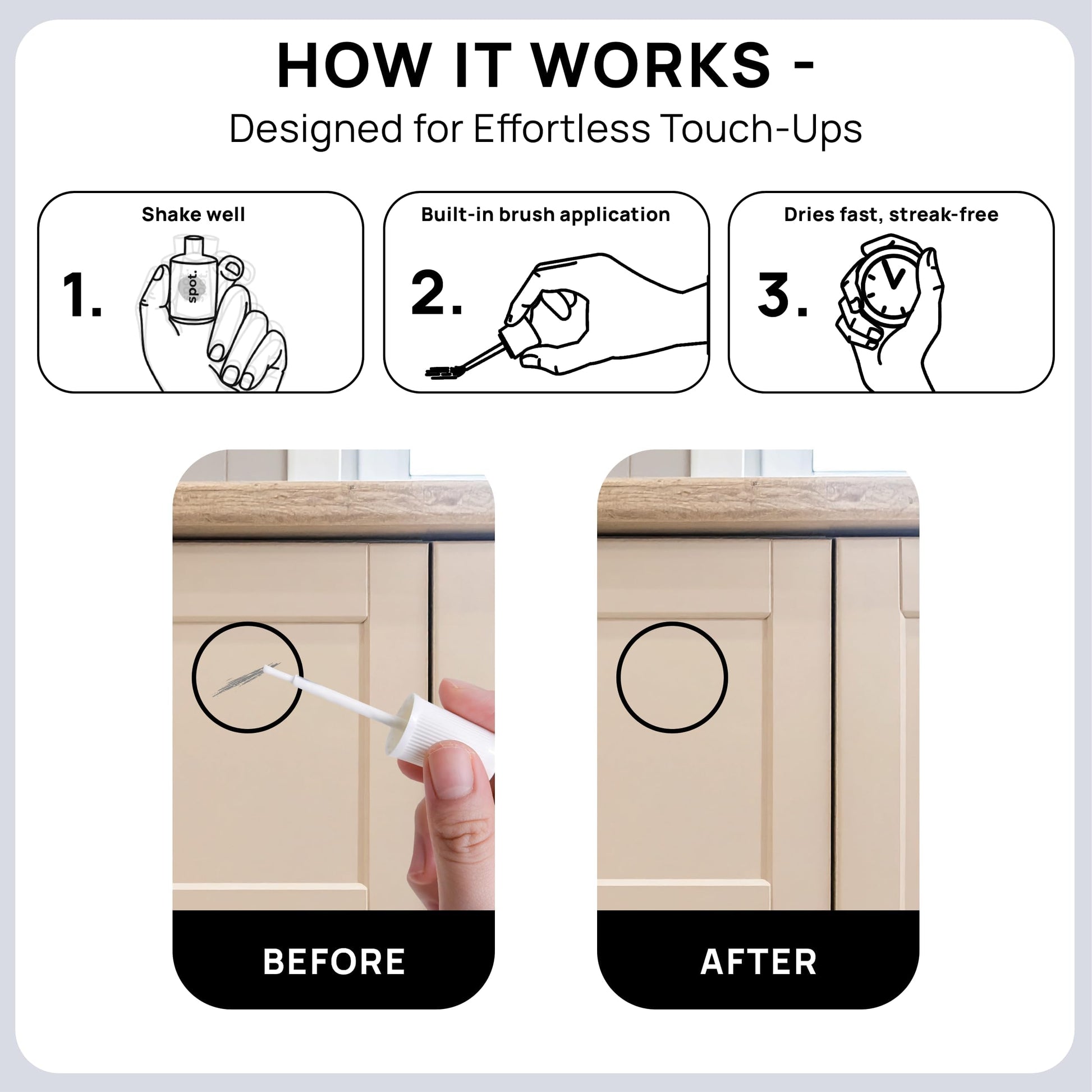 HOW IT WORKS -
Designed for Effortless Touch-Ups

Shake well
1.
spot.

Built-in brush application
2.

Dries fast, streak-free
3.

BEFORE

AFTER