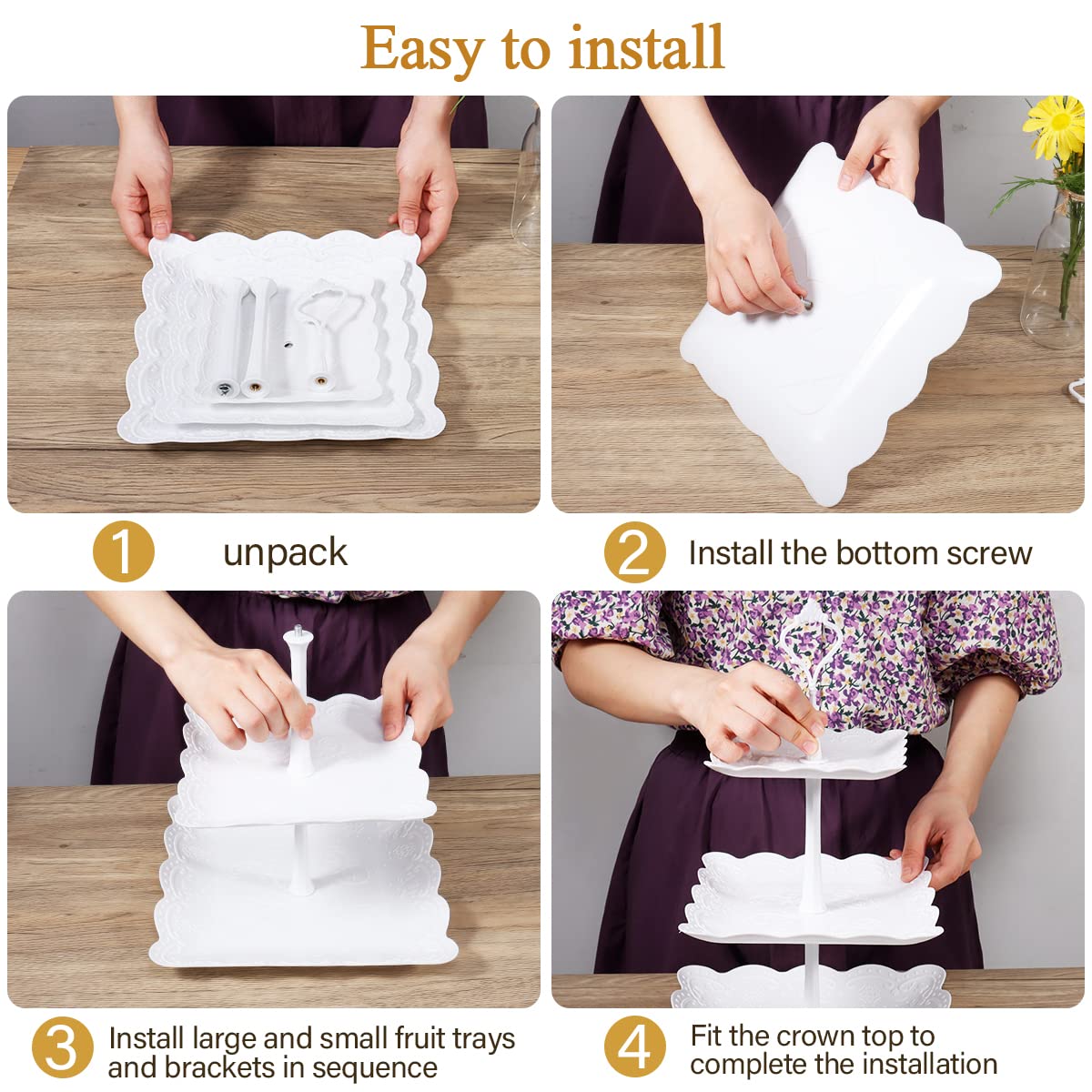 Easy to install

1 unpack

2 Install the bottom screw

3 Install large and small fruit trays and brackets in sequence

4 Fit the crown top to complete the installation