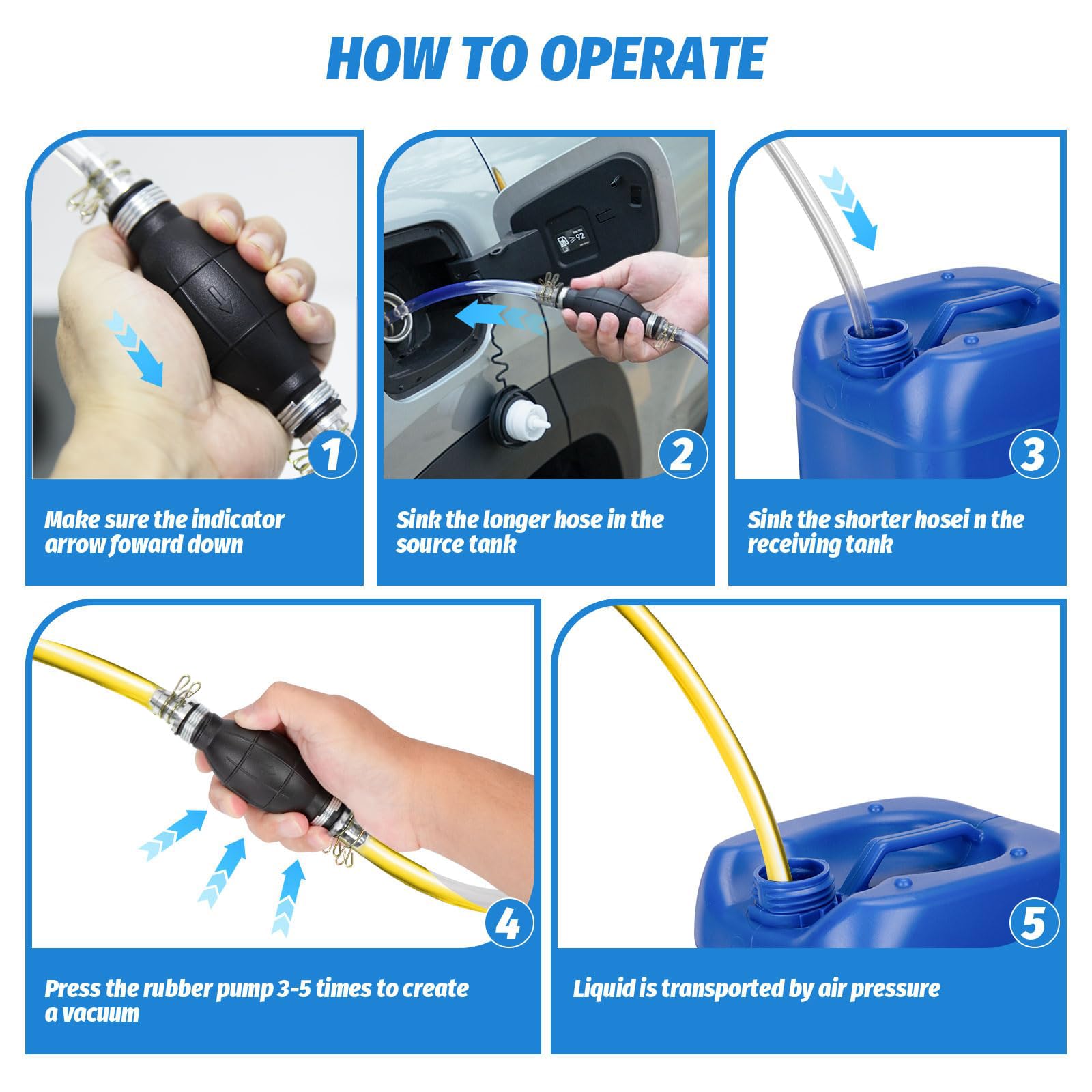 HOW TO OPERATE

1

Make sure the indicator arrow foward down

92

2

Sink the longer hose in the source tank

3

Sink the shorter hosei n the receiving tank

4

Press the rubber pump 3-5 times to create a vacuum

5

Liquid is transported by air pressure