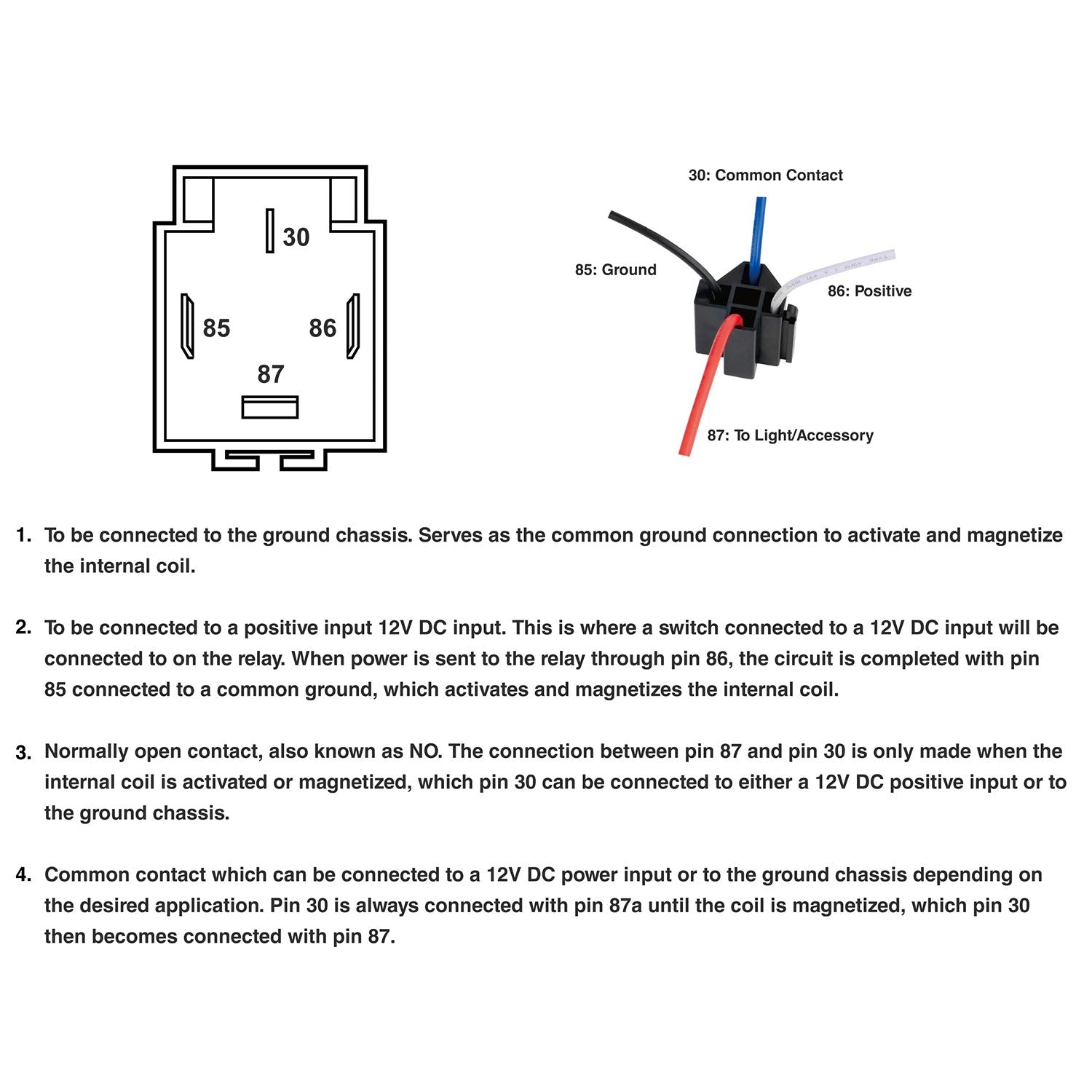 30
85
86
87

30: Common Contact
85: Ground
86: Positive
87: To Light/Accessory

1. To be connected to the ground chassis. Serves as the common ground connection to activate and magnetize the internal coil.

2. To be connected to a positive input 12V DC input. This is where a switch connected to a 12V DC input will be connected to on the relay. When power is sent to the relay through pin 86, the circuit is completed with pin 85 connected to a common ground, which activates and magnetizes the internal coil.

3. Normally open contact, also known as NO. The connection between pin 87 and pin 30 is only made when the internal coil is activated or magnetized, which pin 30 can be connected to either a 12V DC positive input or to the ground chassis.

4. Common contact which can be connected to a 12V DC power input or to the ground chassis depending on the desired application. Pin 30 is always connected with pin 87a until the coil is magnetized, which pin 30 then becomes connected with pin 87.