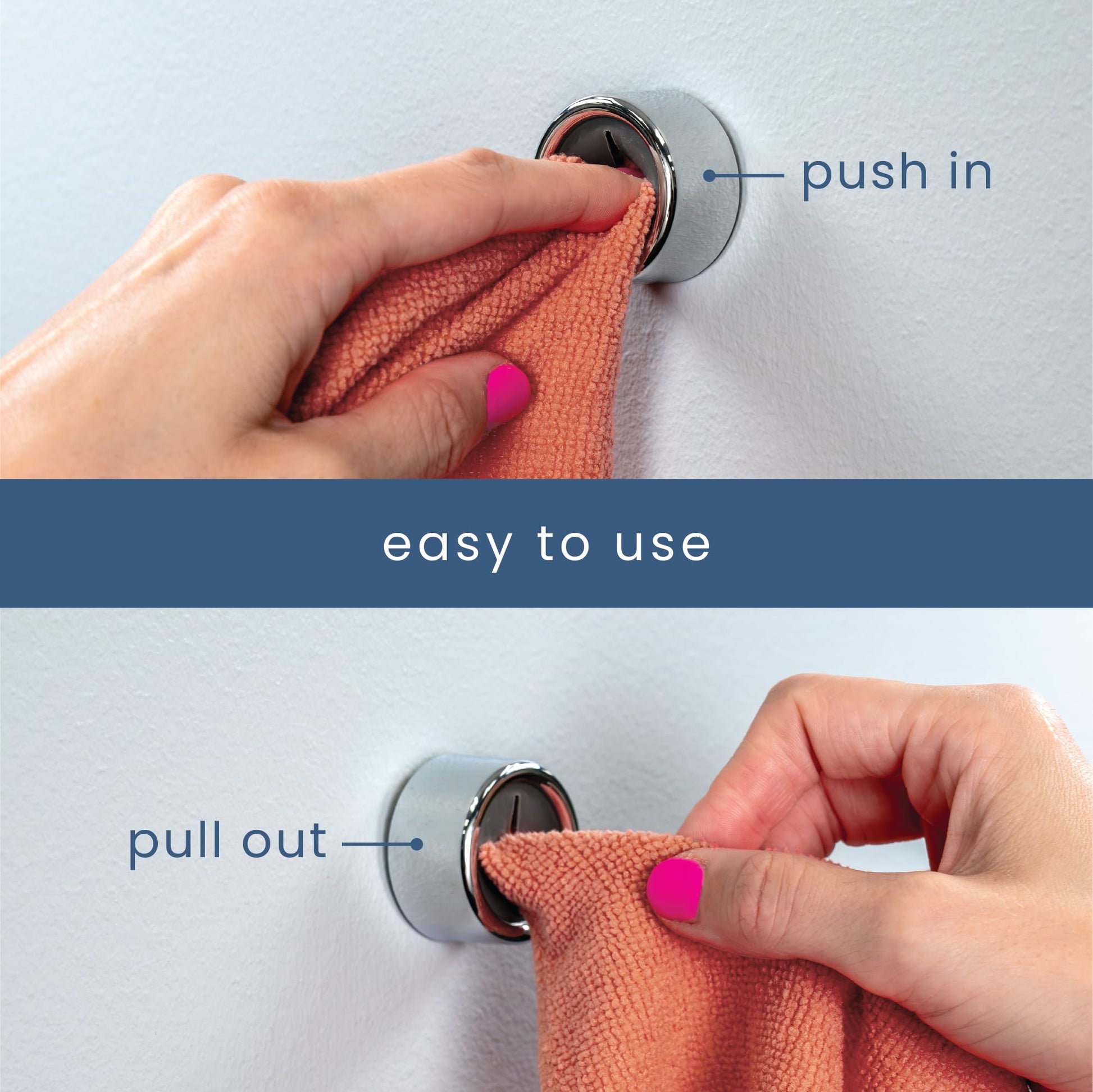 push in

easy to use

pull out