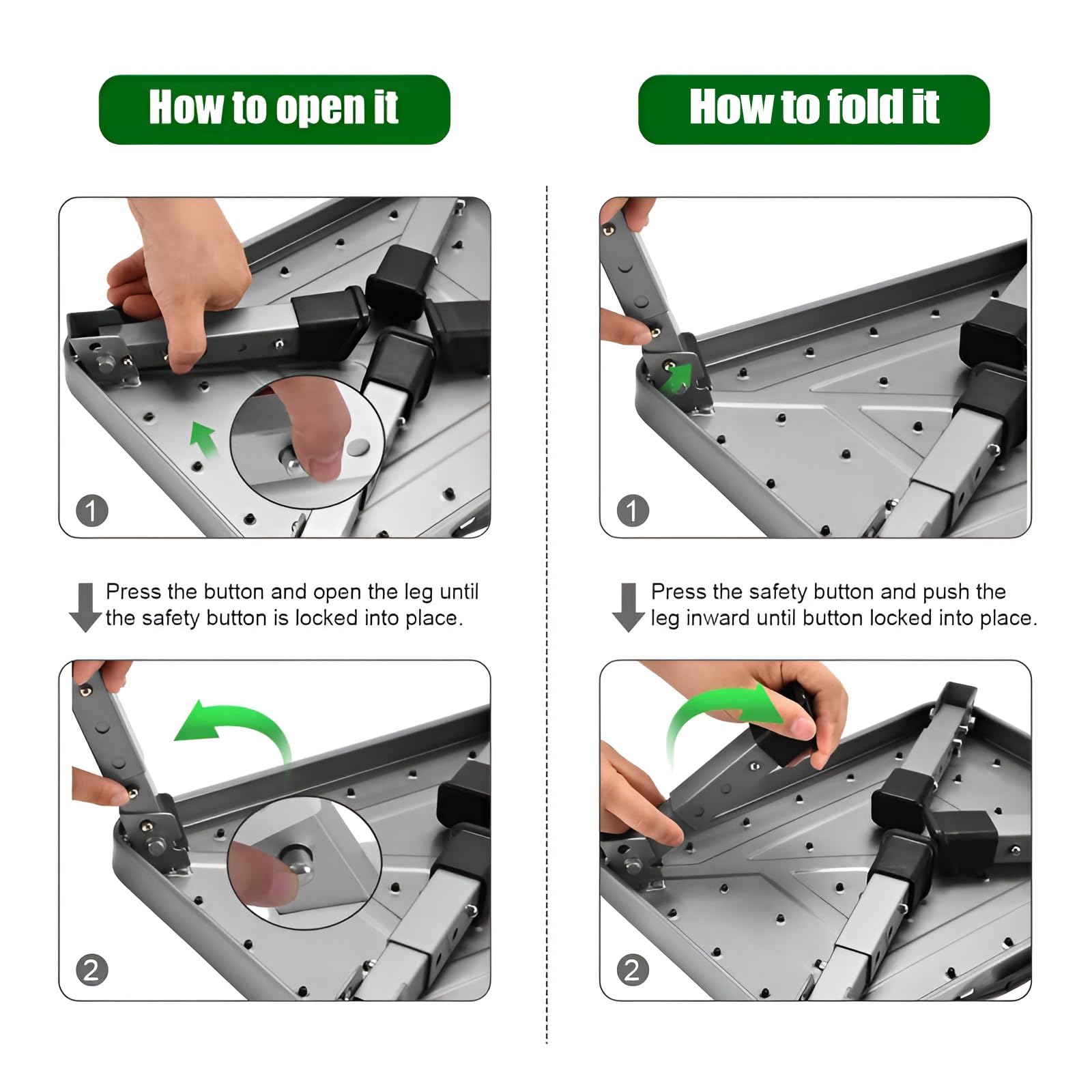 How to open it

1

Press the button and open the leg until the safety button is locked into place.

2

How to fold it

1

Press the safety button and push the leg inward until button locked into place.

2