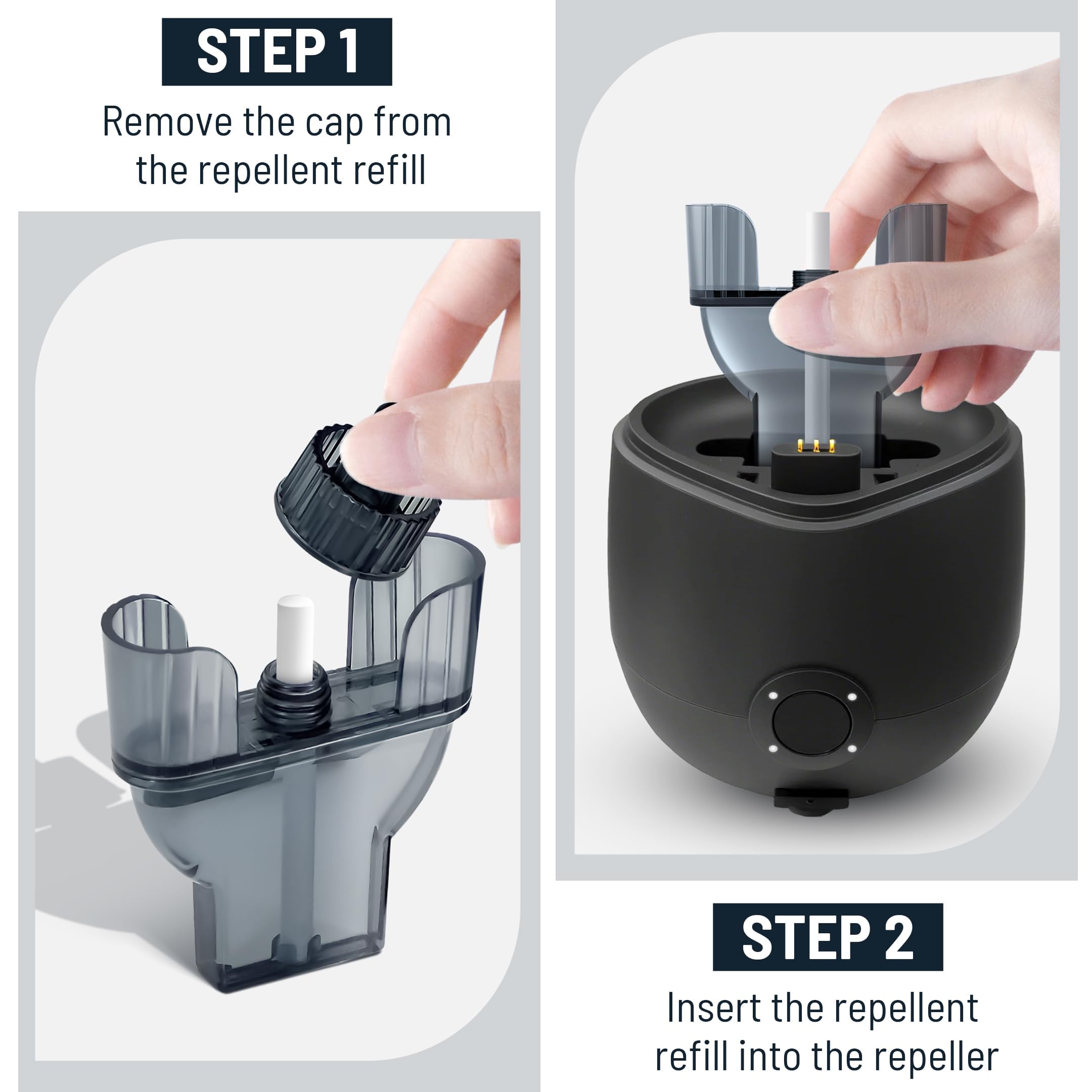 STEP 1

Remove the cap from the repellent refill

STEP 2

Insert the repellent refill into the repeller