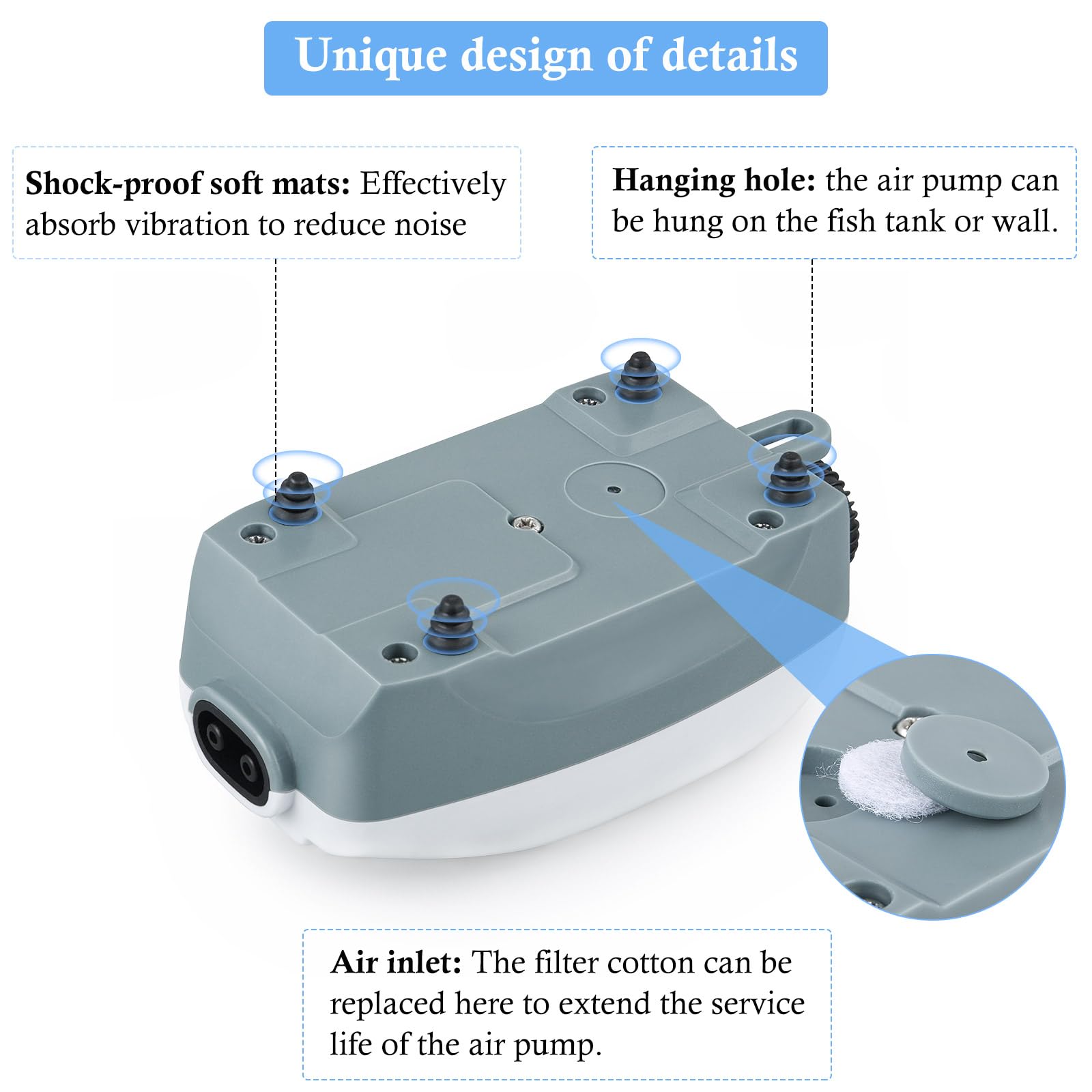 Unique design of details

Shock-proof soft mats: Effectively absorb vibration to reduce noise

Hanging hole: the air pump can be hung on the fish tank or wall.

Air inlet: The filter cotton can be replaced here to extend the service life of the air pump.