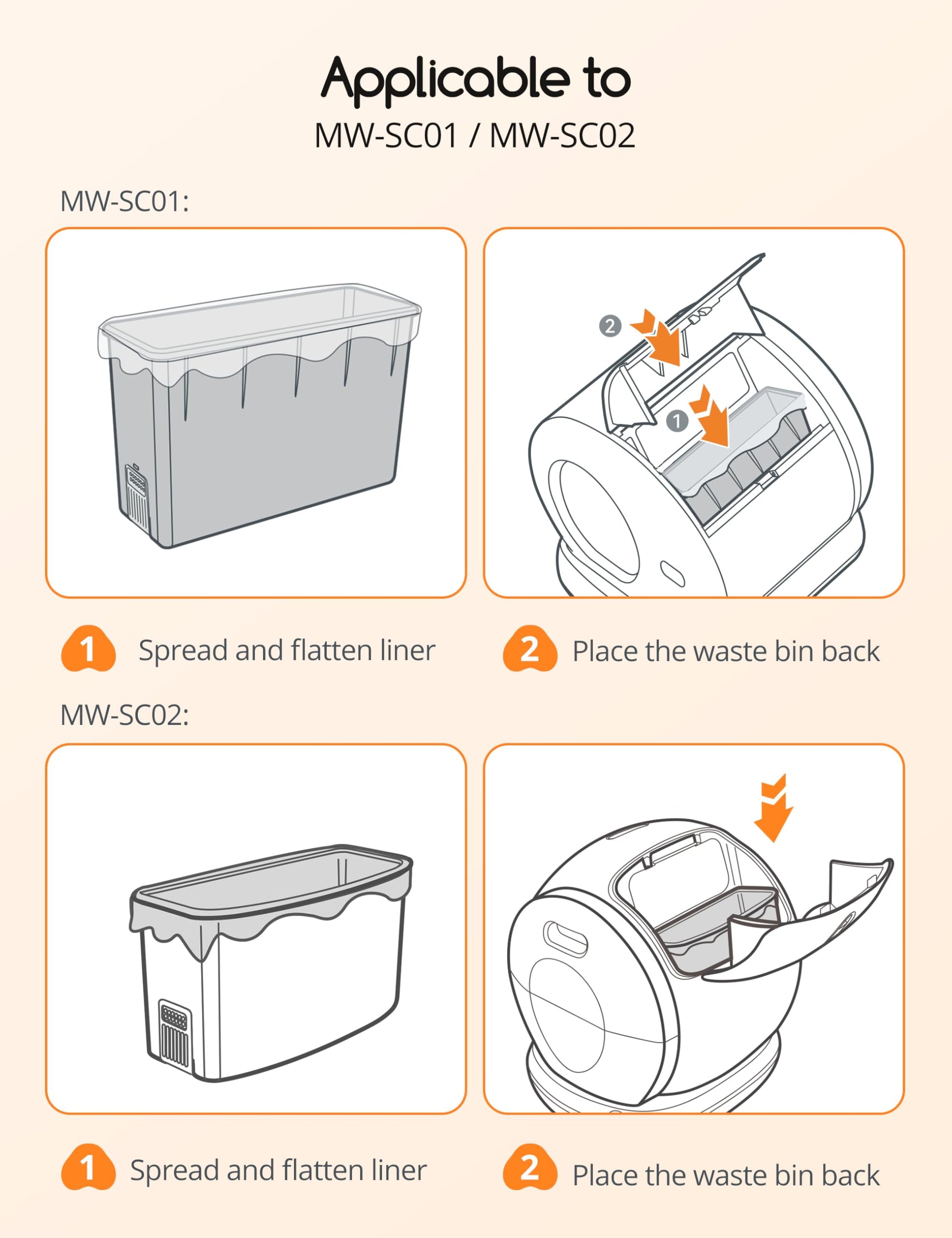 Applicable to
MW-SC01 / MW-SC02

MW-SC01:

2

1

1 Spread and flatten liner

2 Place the waste bin back

MW-SC02:

1 Spread and flatten liner

2 Place the waste bin back