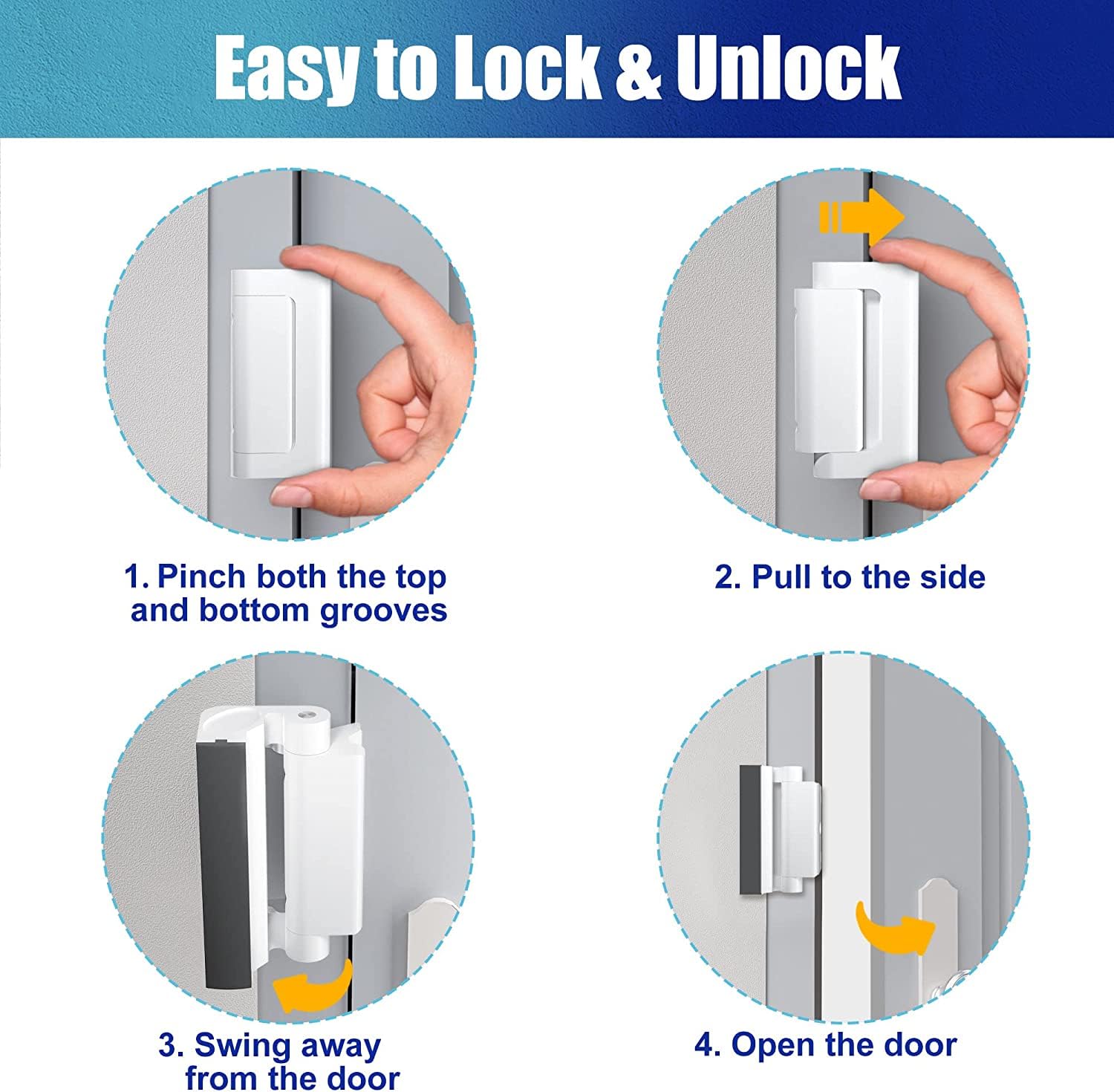 Easy to Lock & Unlock

1. Pinch both the top and bottom grooves

2. Pull to the side

3. Swing away from the door

4. Open the door