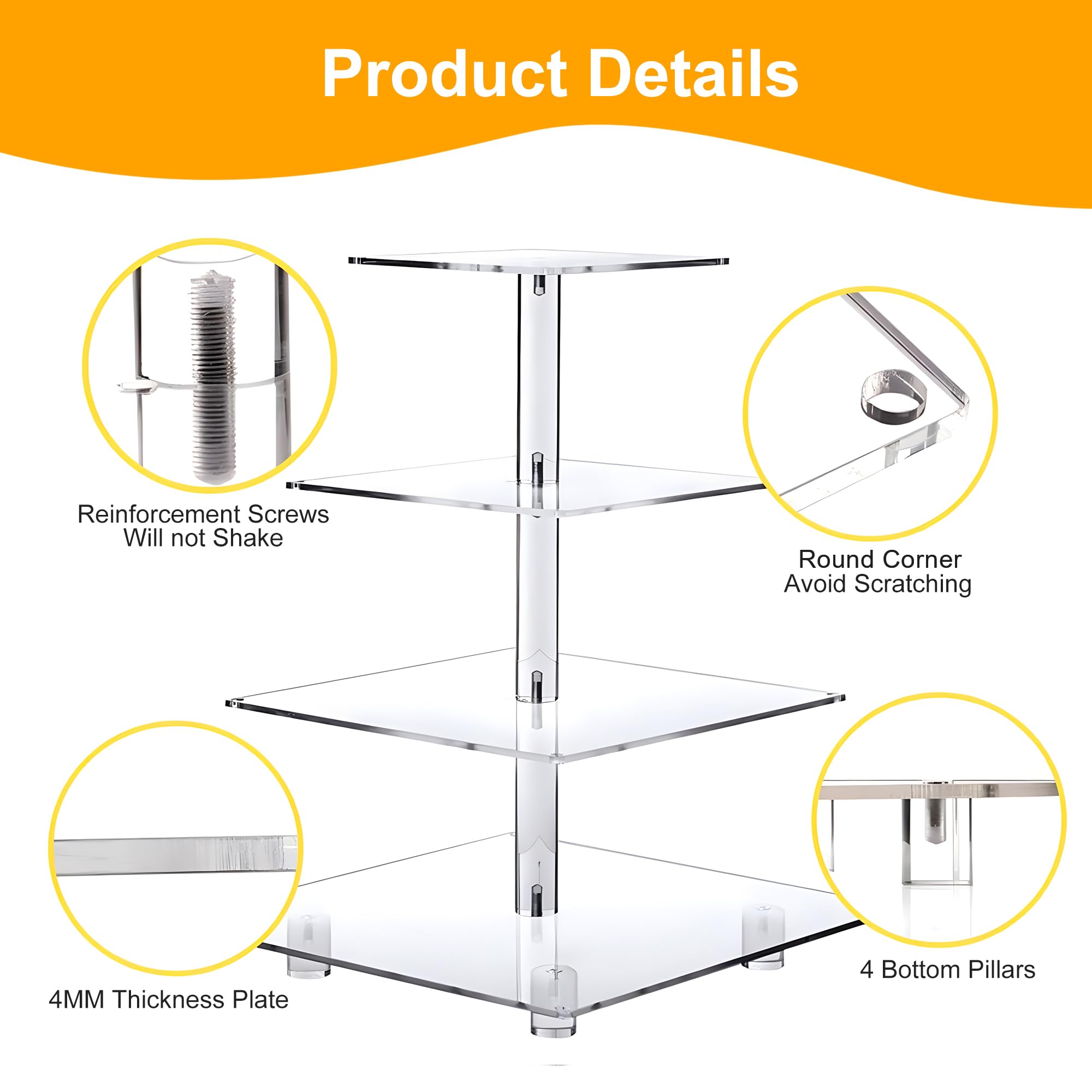 Product Details

Reinforcement Screws
Will not Shake

Round Corner
Avoid Scratching

4MM Thickness Plate

4 Bottom Pillars