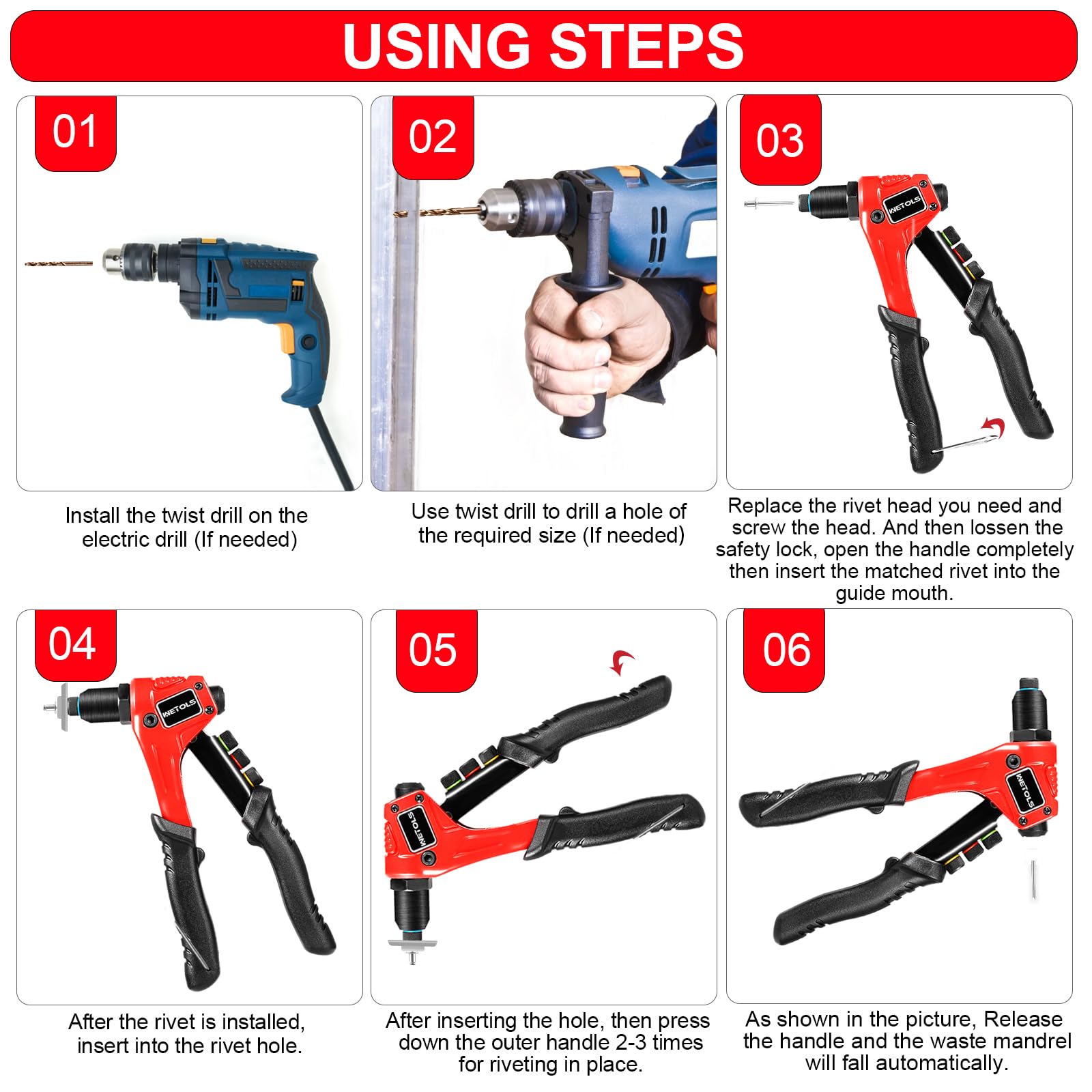 USING STEPS

01

Install the twist drill on the electric drill (If needed)

02

Use twist drill to drill a hole of the required size (If needed)

03

WETOLS

Replace the rivet head you need and screw the head. And then lossen the safety lock, open the handle completely then insert the matched rivet into the guide mouth.

04

WETOLS

After the rivet is installed, insert into the rivet hole.

05

WETOLS

After inserting the hole, then press down the outer handle 2-3 times for riveting in place.

06

WETOLS

As shown in the picture, Release the handle and the waste mandrel will fall automatically.