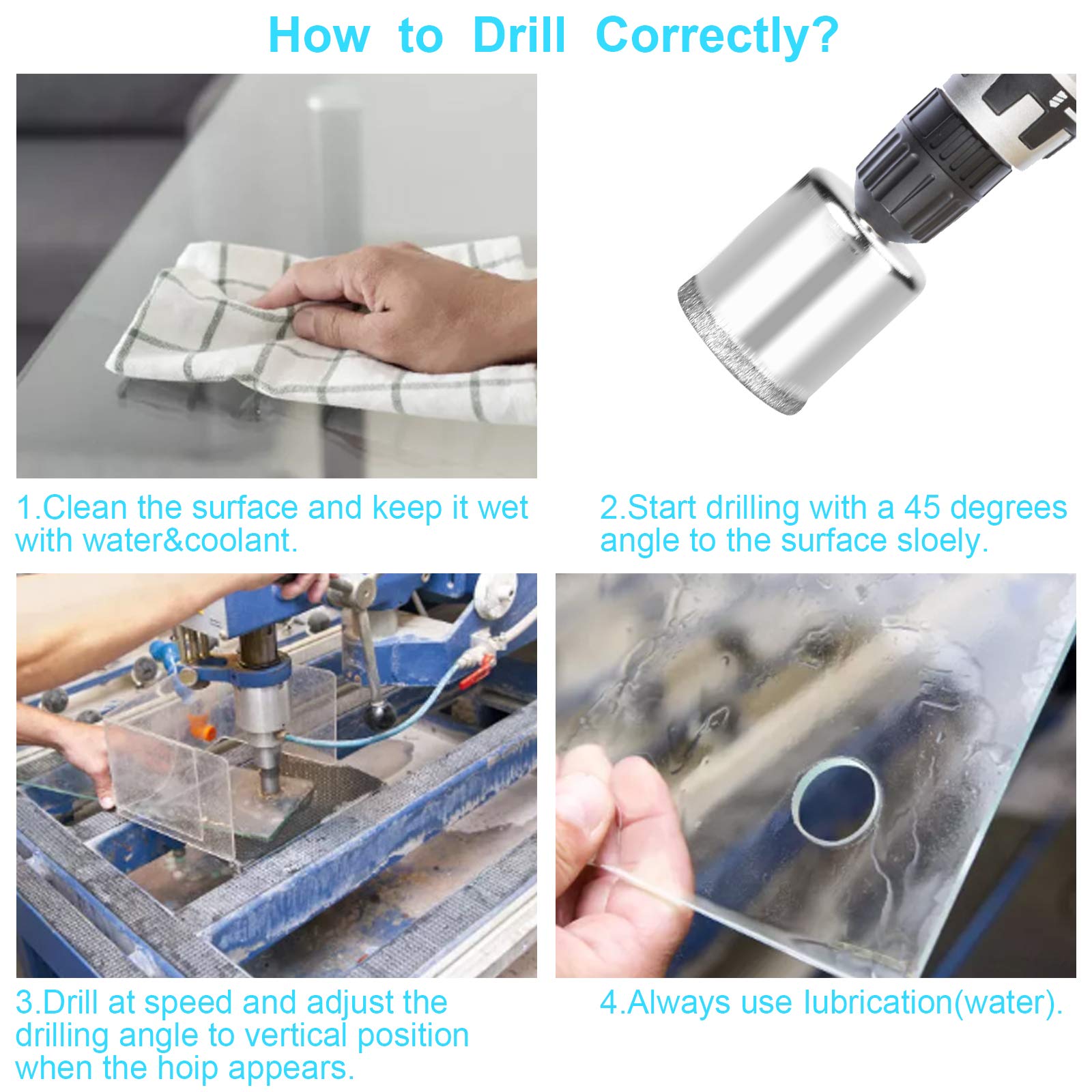 How to Drill Correctly?

1.Clean the surface and keep it wet with water&coolant.

2.Start drilling with a 45 degrees angle to the surface sloely.

3.Drill at speed and adjust the drilling angle to vertical position when the hoip appears.

4.Always use lubrication(water).