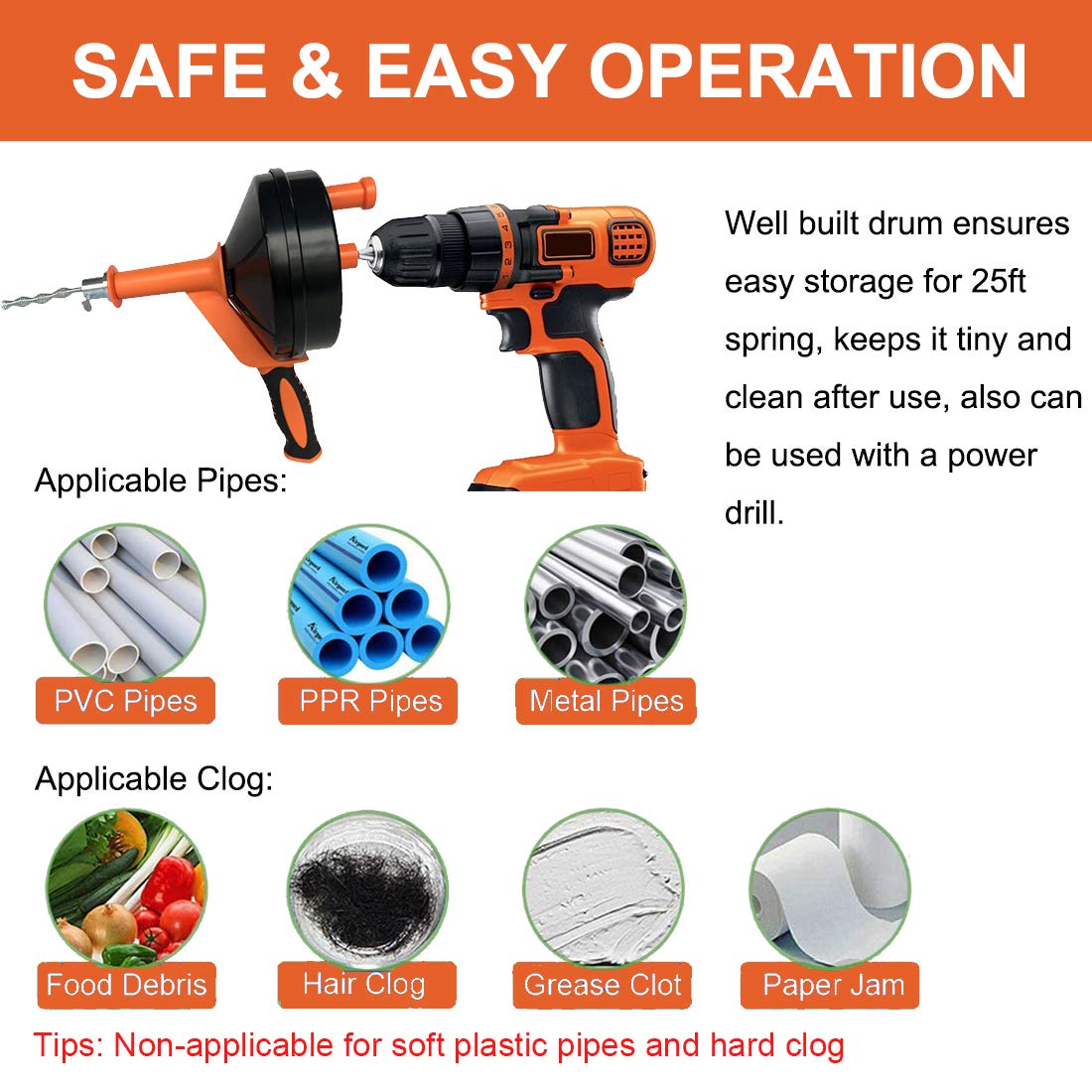 SAFE & EASY OPERATION

Well built drum ensures easy storage for 25ft spring, keeps it tiny and clean after use, also can be used with a power drill.

Applicable Pipes:

PVC Pipes

PPR Pipes

Metal Pipes

Applicable Clog:

Food Debris

Hair Clog

Grease Clot

Paper Jam

Tips: Non-applicable for soft plastic pipes and hard clog