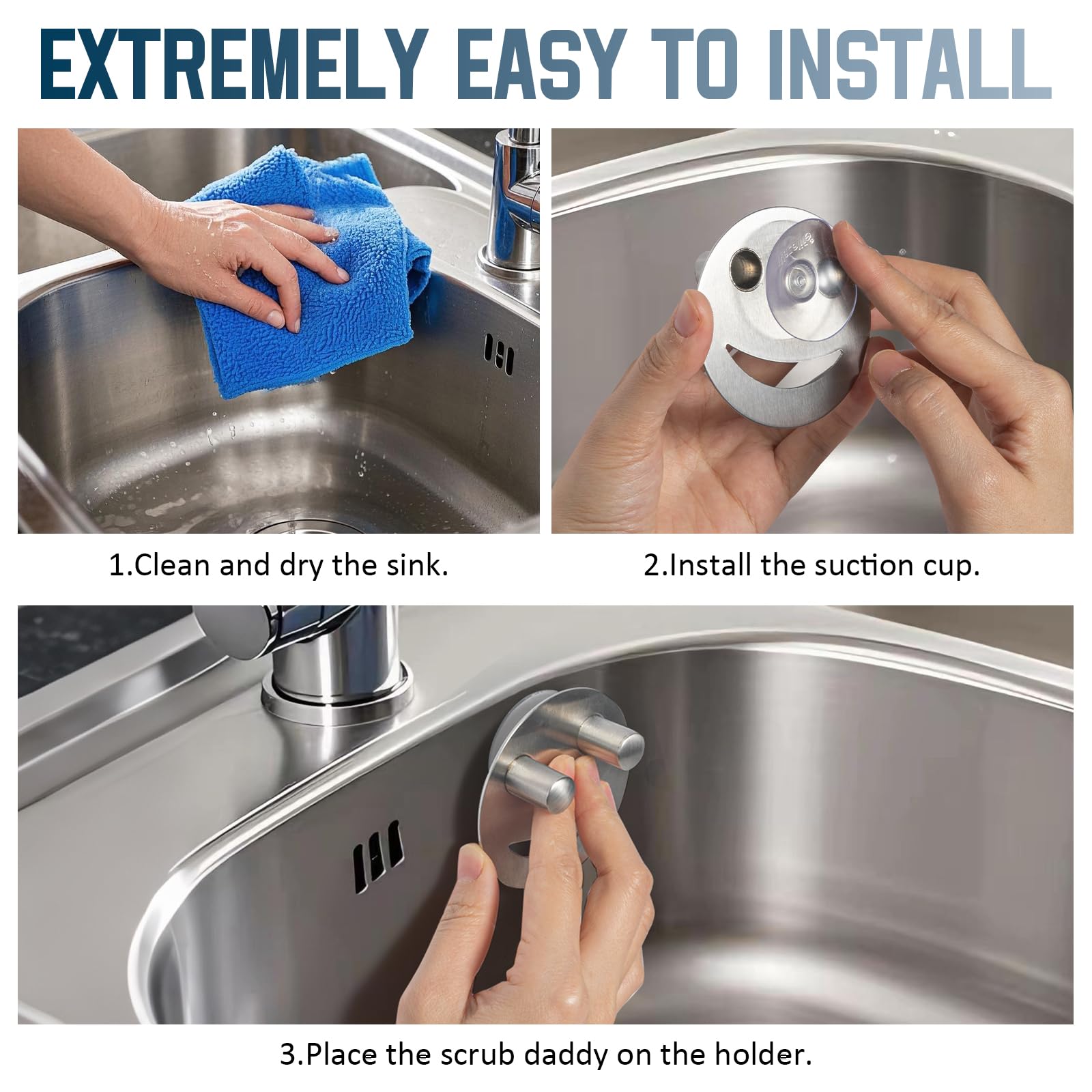 EXTREMELY EASY TO INSTALL

1.Clean and dry the sink.

2.Install the suction cup.

3.Place the scrub daddy on the holder.