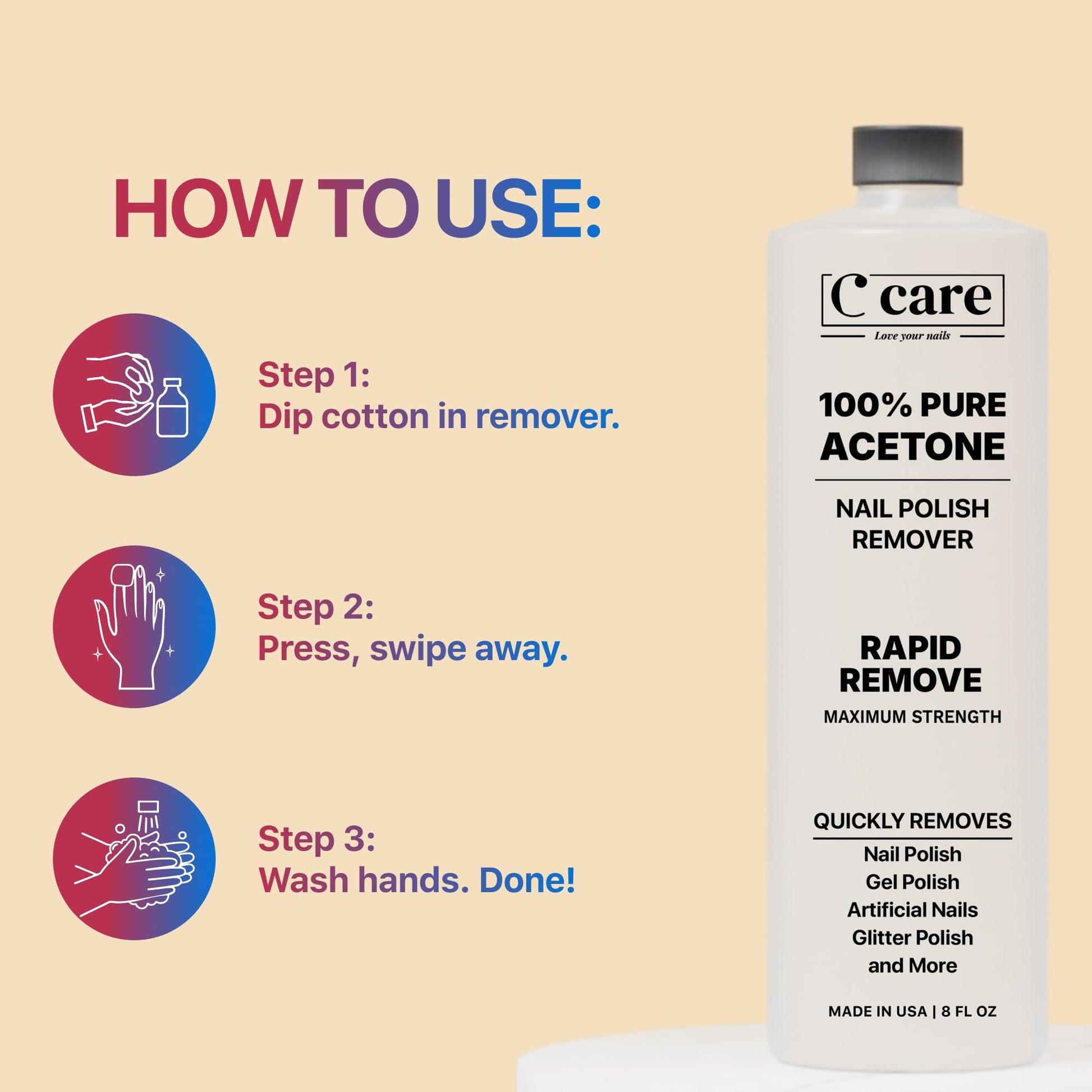 HOW TO USE:

Step 1:
Dip cotton in remover.

Step 2:
Press, swipe away.

Step 3:
Wash hands. Done!

C care
Love your nails

100% PURE ACETONE

NAIL POLISH REMOVER

RAPID REMOVE
MAXIMUM STRENGTH

QUICKLY REMOVES
Nail Polish
Gel Polish
Artificial Nails
Glitter Polish
and More

MADE IN USA | 8 FL OZ