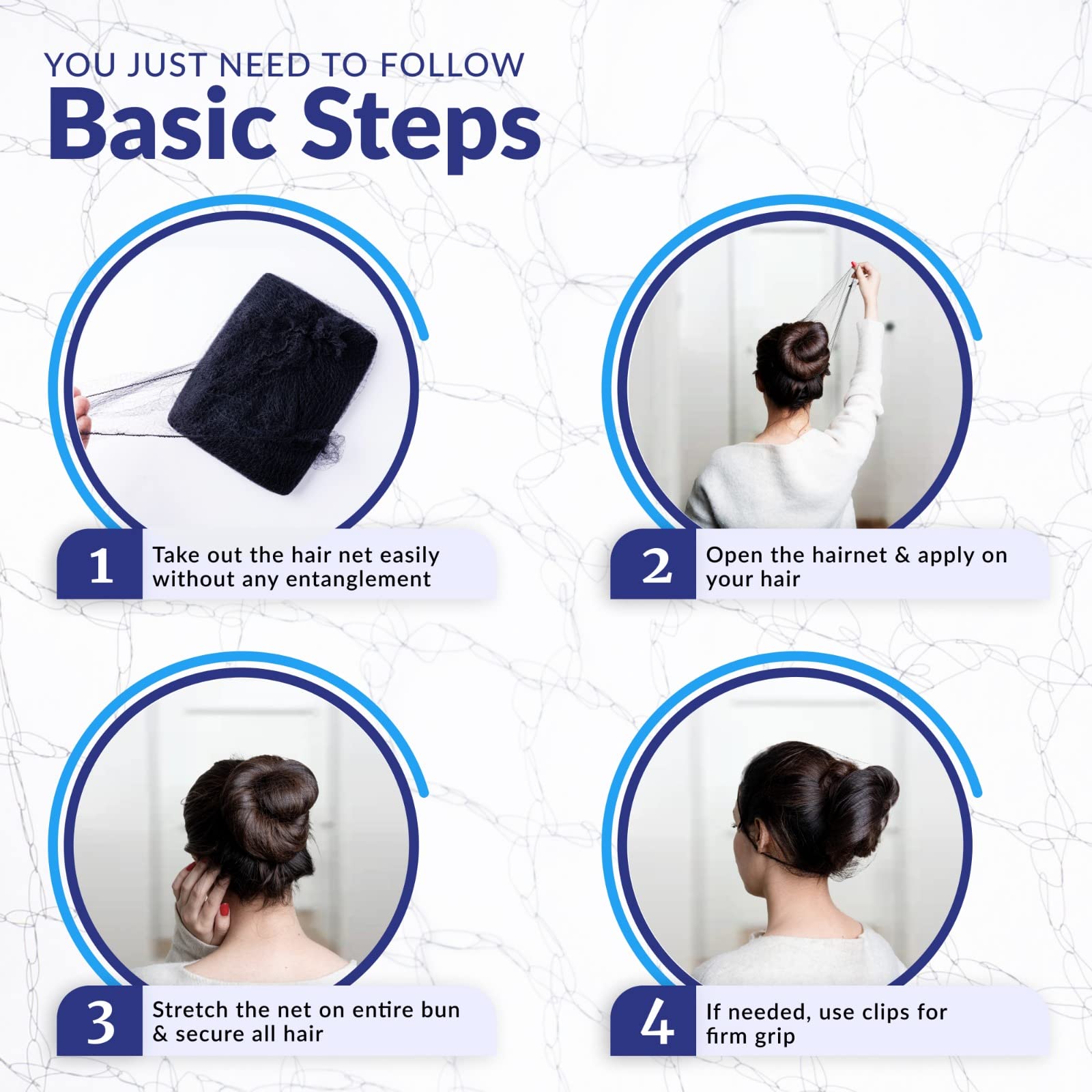 YOU JUST NEED TO FOLLOW
Basic Steps

1 Take out the hair net easily without any entanglement

2 Open the hairnet & apply on your hair

3 Stretch the net on entire bun & secure all hair

4 If needed, use clips for firm grip