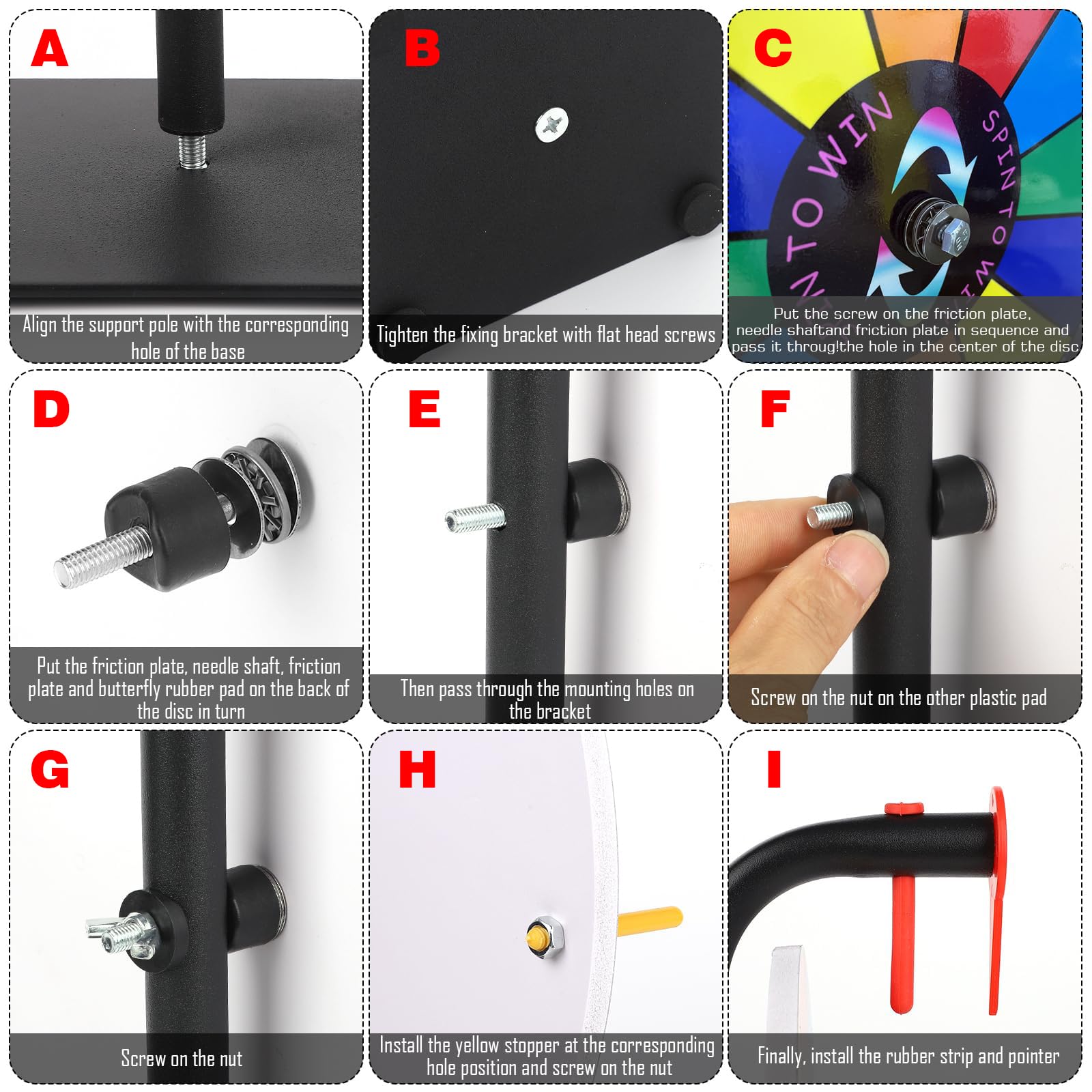 A

Align the support pole with the corresponding hole of the base

B

Tighten the fixing bracket with flat head screws

C

SPIN TO WIN SPIN TO WIN

Put the screw on the friction plate, needle shaftand friction plate in sequence and pass it throug!the hole in the center of the disc

D

Put the friction plate, needle shaft, friction plate and butterfly rubber pad on the back of the disc in turn

E

Then pass through the mounting holes on the bracket

F

Screw on the nut on the other plastic pad

G

Screw on the nut

H

Install the yellow stopper at the corresponding hole position and screw on the nut

I

Finally, install the rubber strip and pointer