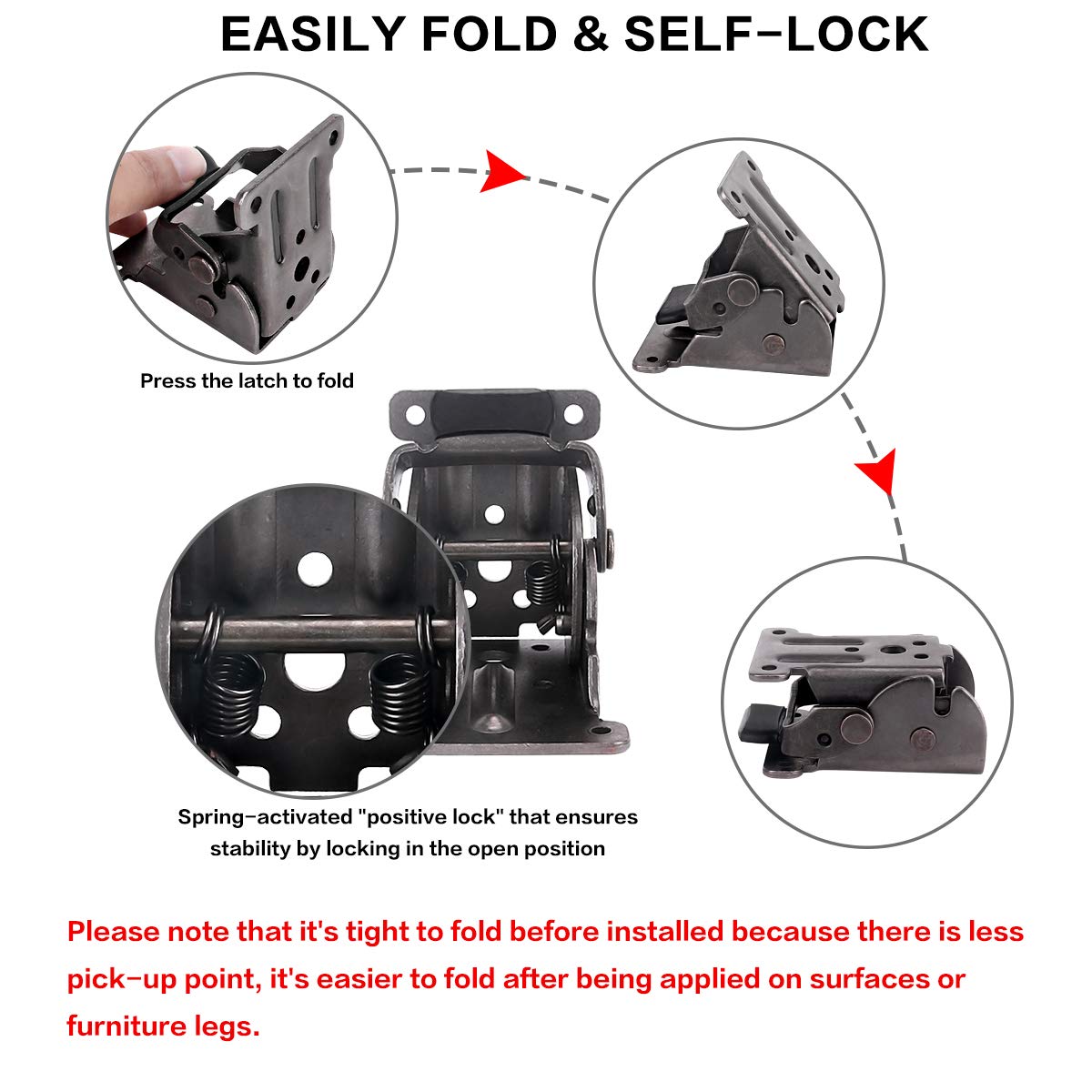 EASILY FOLD & SELF-LOCK

Press the latch to fold

Spring-activated "positive lock" that ensures stability by locking in the open position

Please note that it's tight to fold before installed because there is less pick-up point, it's easier to fold after being applied on surfaces or furniture legs.