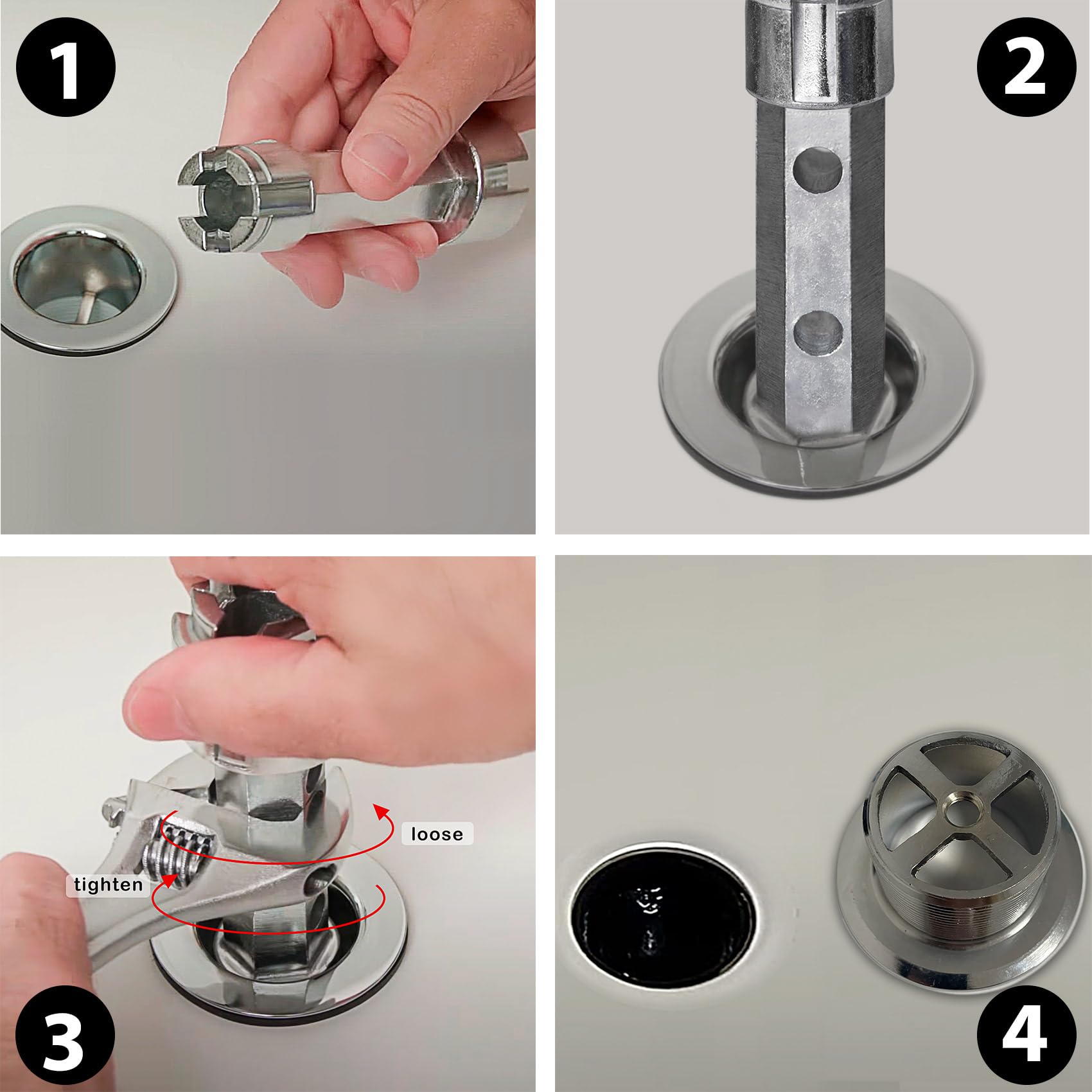 1

2

loose

tighten

3

4