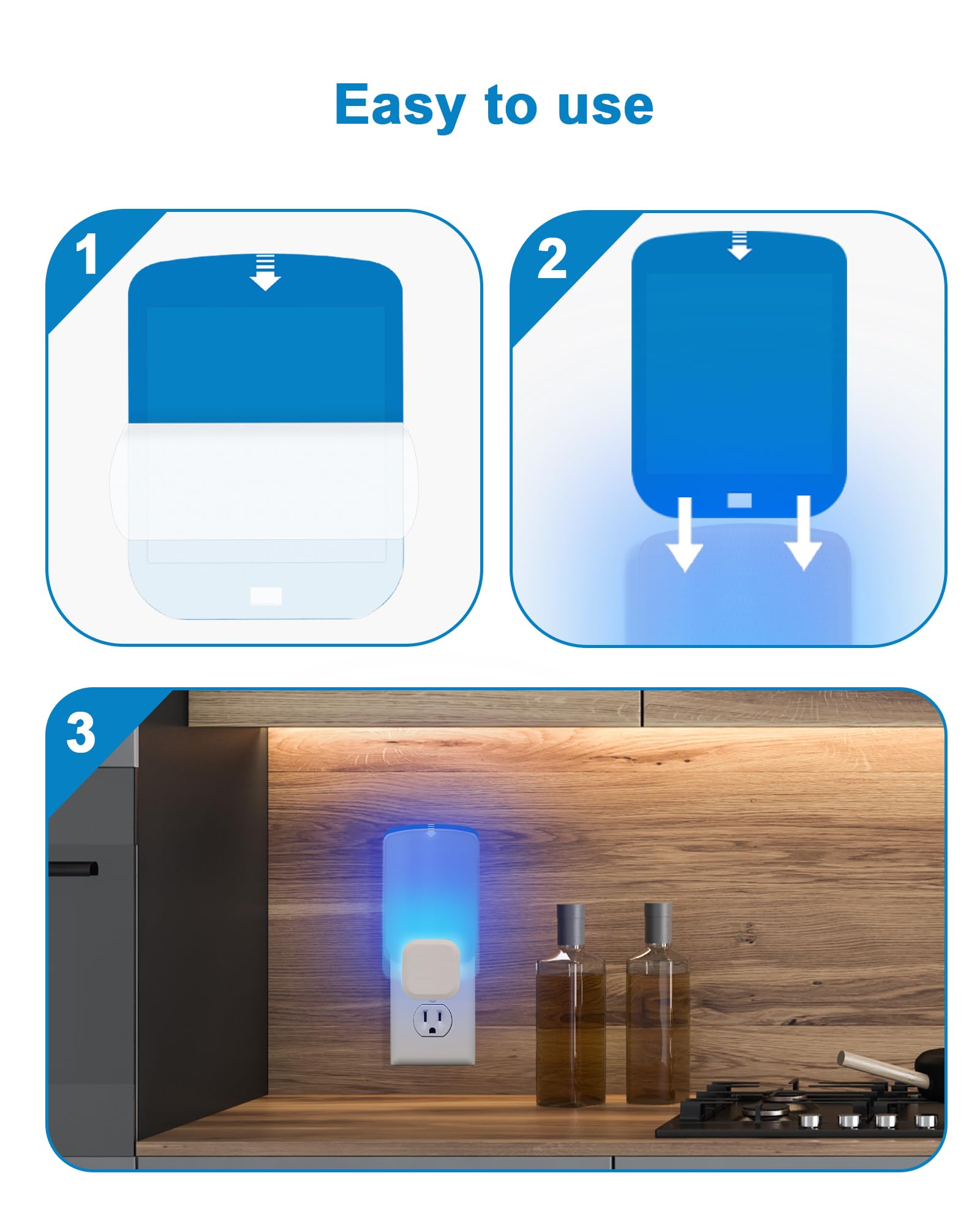 Easy to use

1

2

3