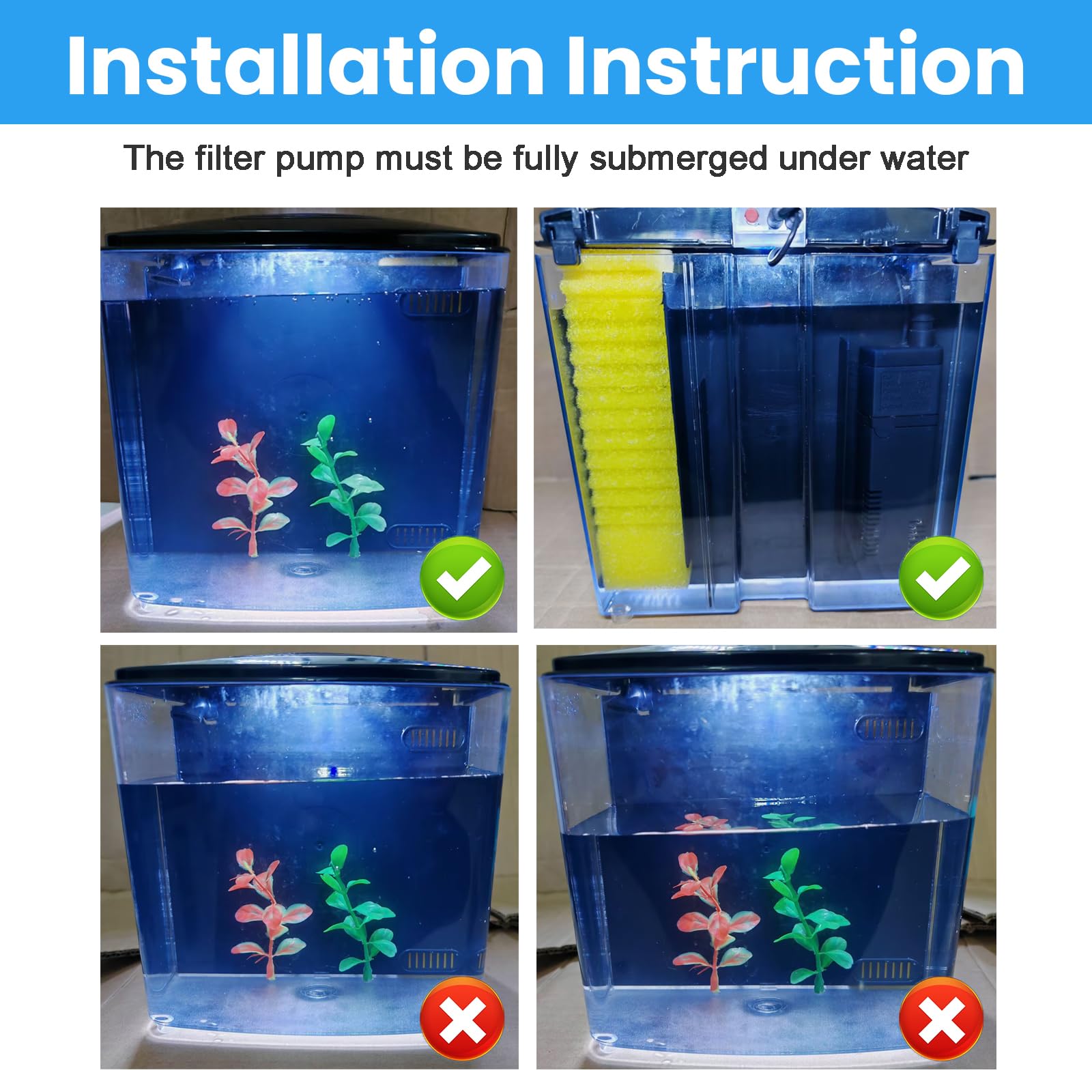 Installation Instruction

The filter pump must be fully submerged under water