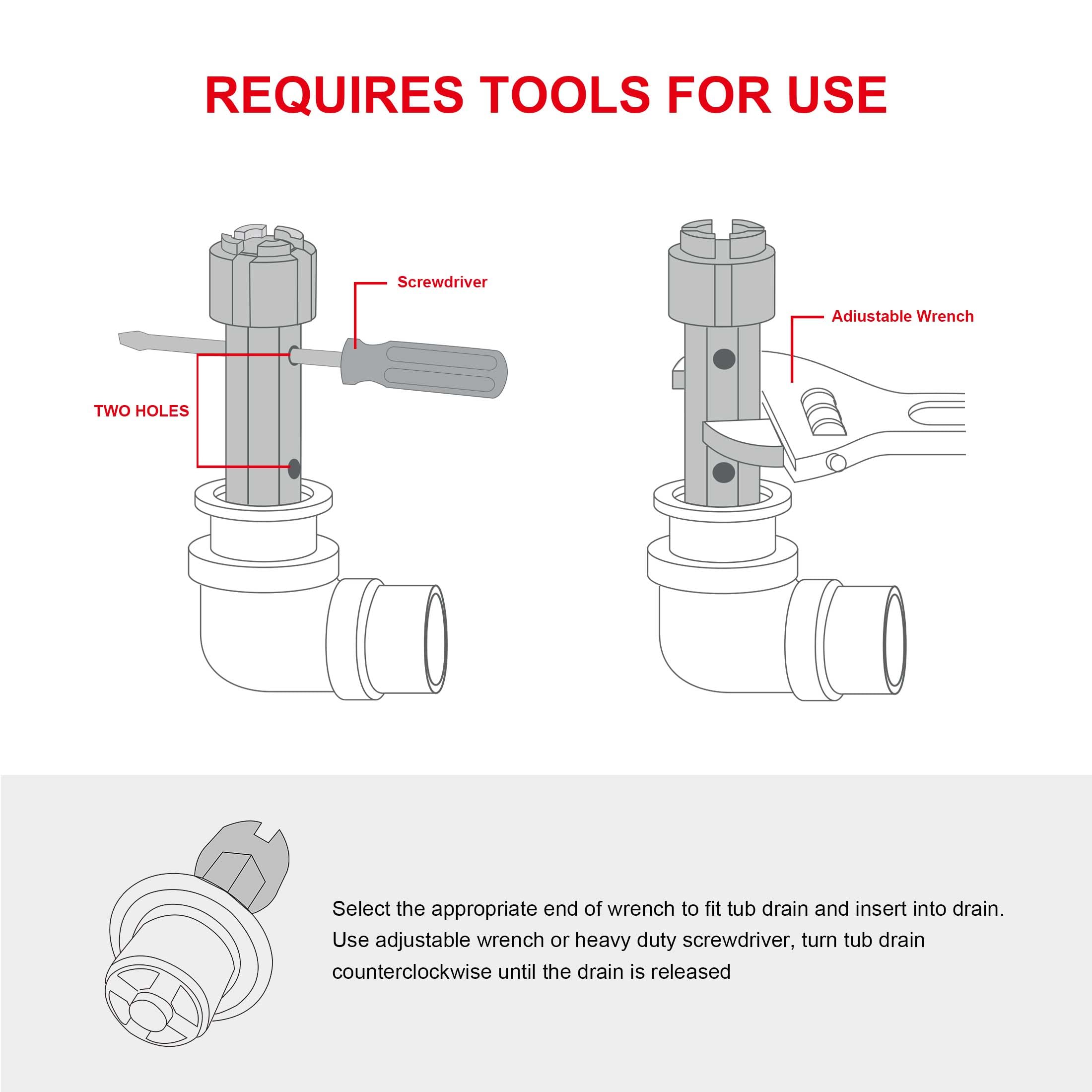 REQUIRES TOOLS FOR USE

Screwdriver

TWO HOLES

Adiustable Wrench

Select the appropriate end of wrench to fit tub drain and insert into drain. Use adjustable wrench or heavy duty screwdriver, turn tub drain counterclockwise until the drain is released