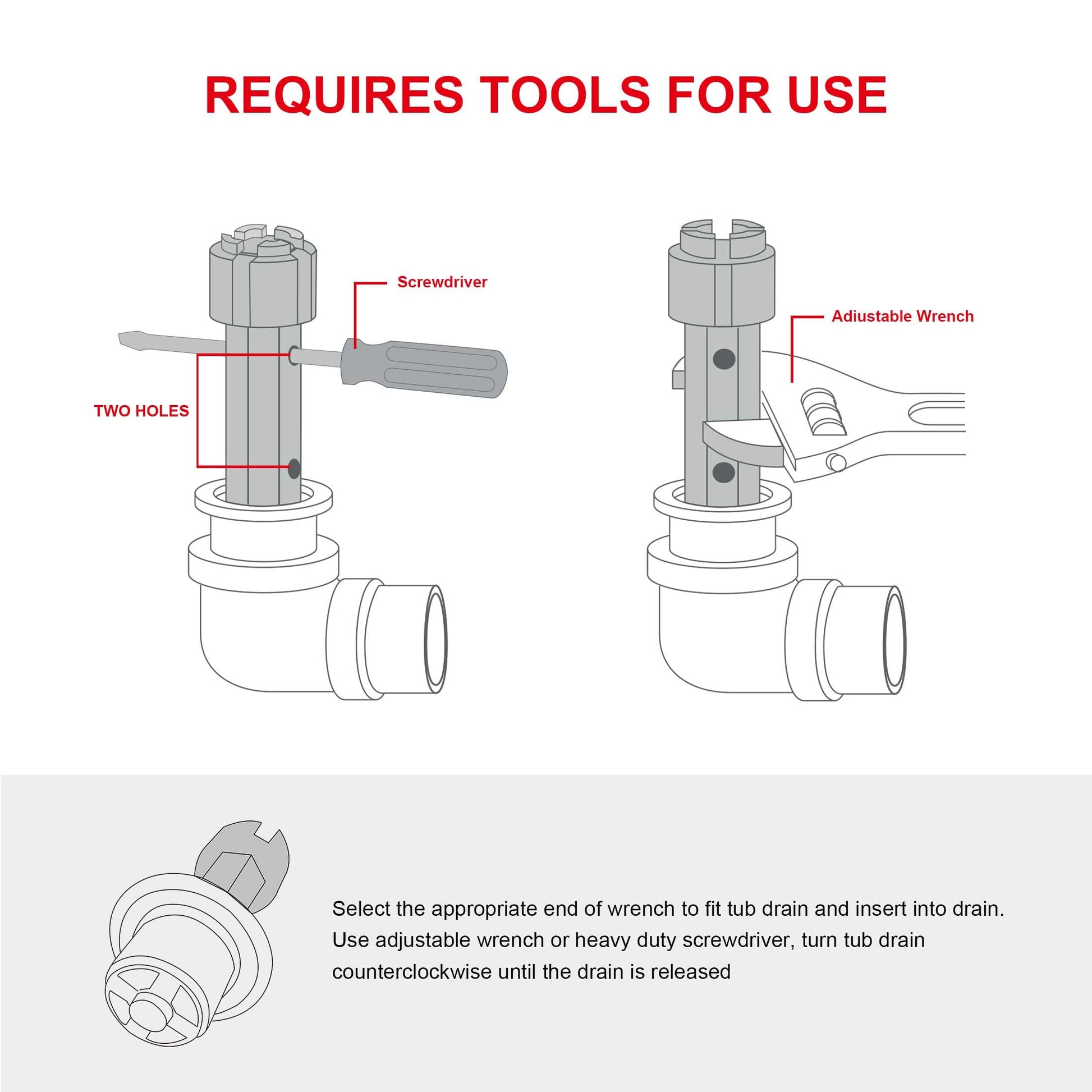 REQUIRES TOOLS FOR USE

Screwdriver

TWO HOLES

Adiustable Wrench

Select the appropriate end of wrench to fit tub drain and insert into drain. Use adjustable wrench or heavy duty screwdriver, turn tub drain counterclockwise until the drain is released