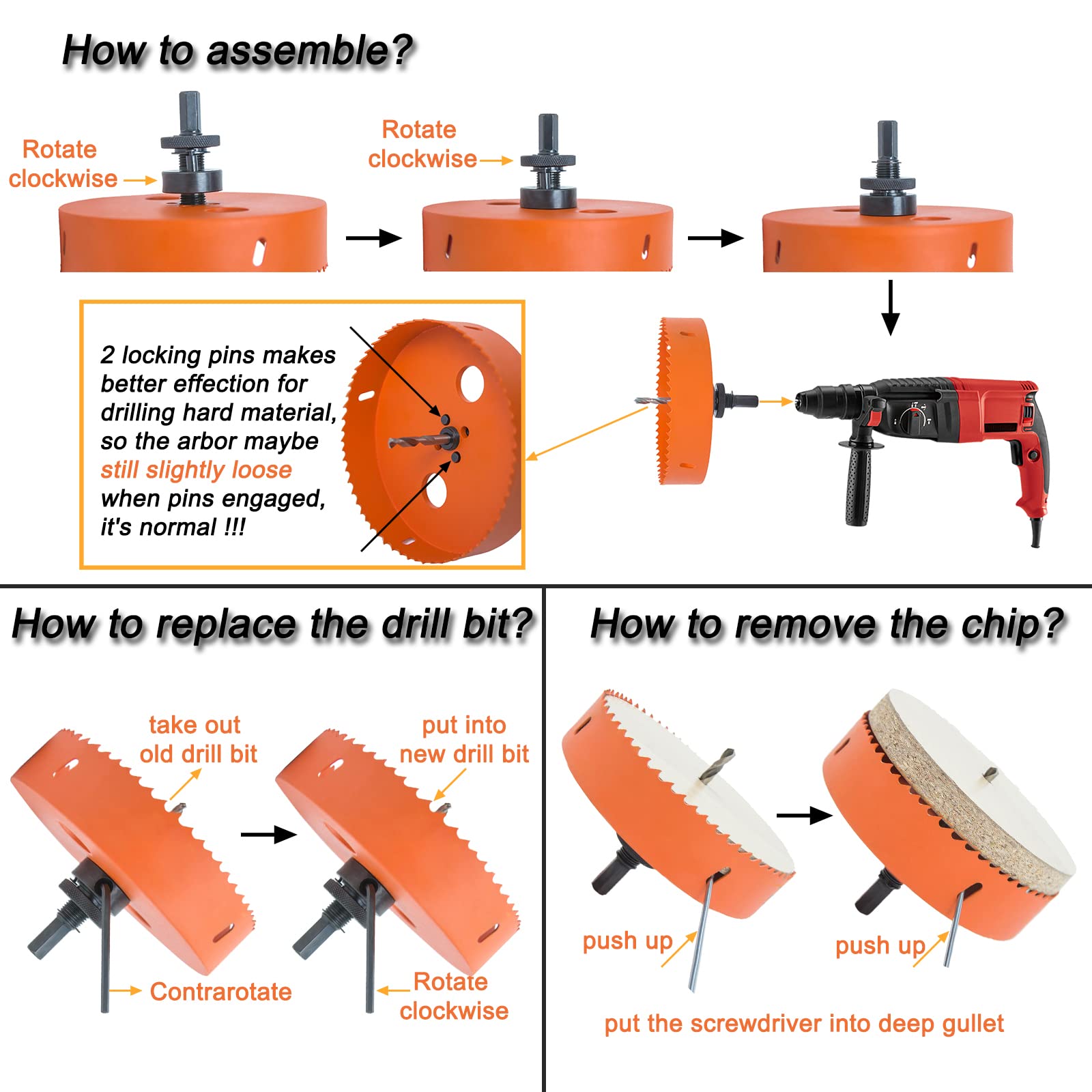 How to assemble?

Rotate clockwise

Rotate clockwise

2 locking pins makes better effection for drilling hard material, so the arbor maybe still slightly loose when pins engaged, it's normal !!!

How to replace the drill bit?

take out old drill bit

put into new drill bit

Contrarotate

Rotate clockwise

How to remove the chip?

push up

push up

put the screwdriver into deep gullet