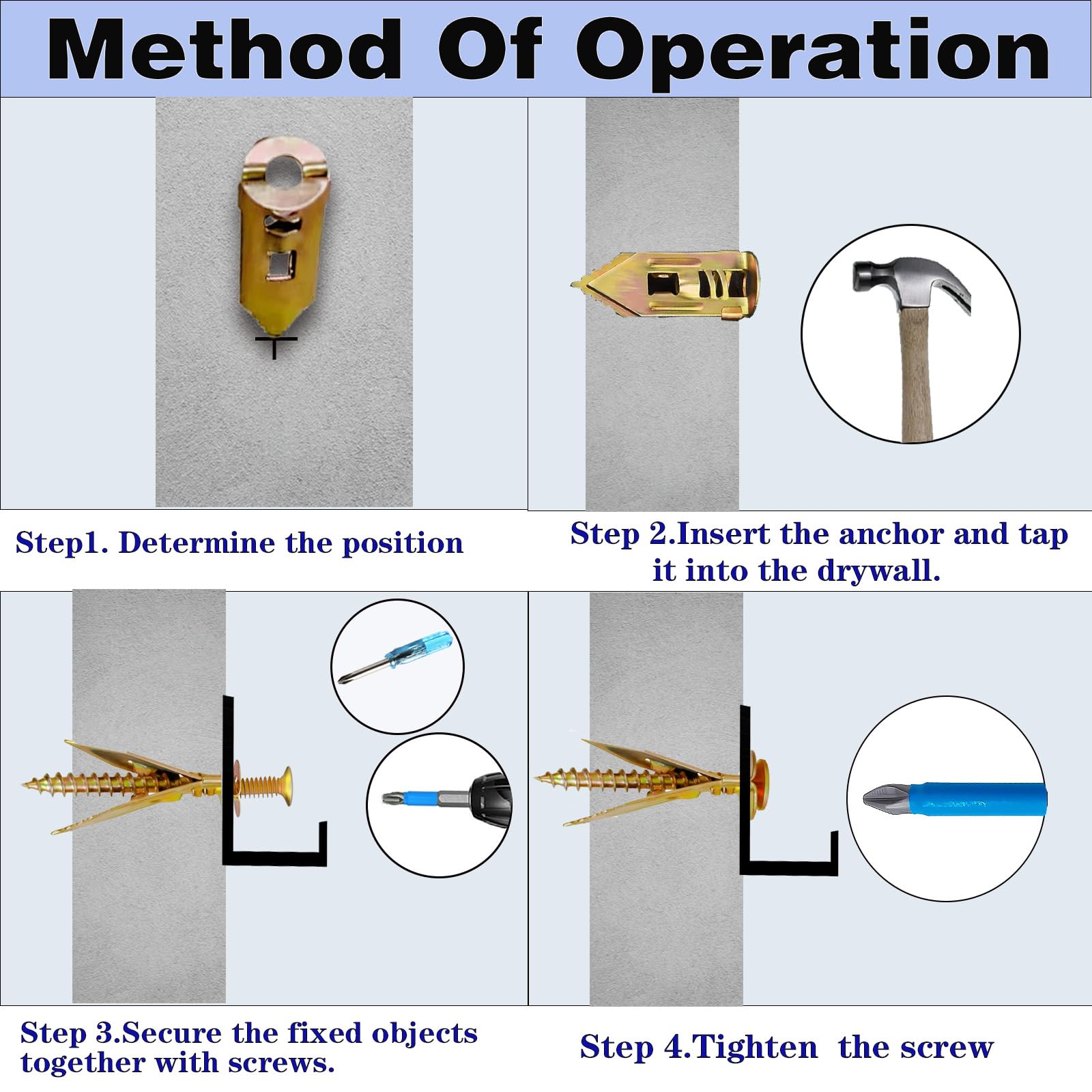 Method Of Operation

Step1. Determine the position

Step 2.Insert the anchor and tap it into the drywall.

Step 3.Secure the fixed objects together with screws.

Step 4.Tighten the screw