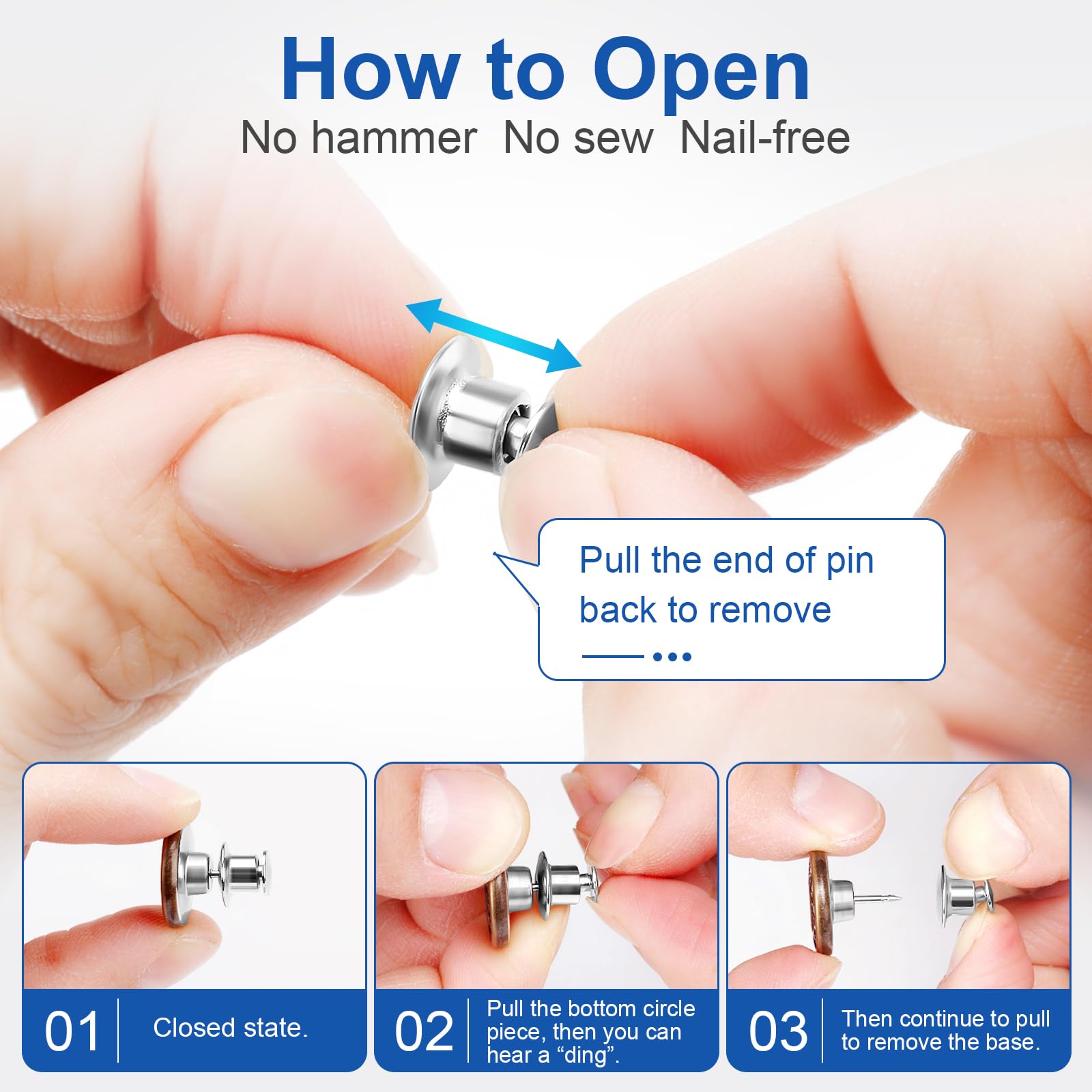 How to Open

No hammer No sew Nail-free

Pull the end of pin back to remove

01 Closed state.

02 Pull the bottom circle piece, then you can hear a “ding”.

03 Then continue to pull to remove the base.