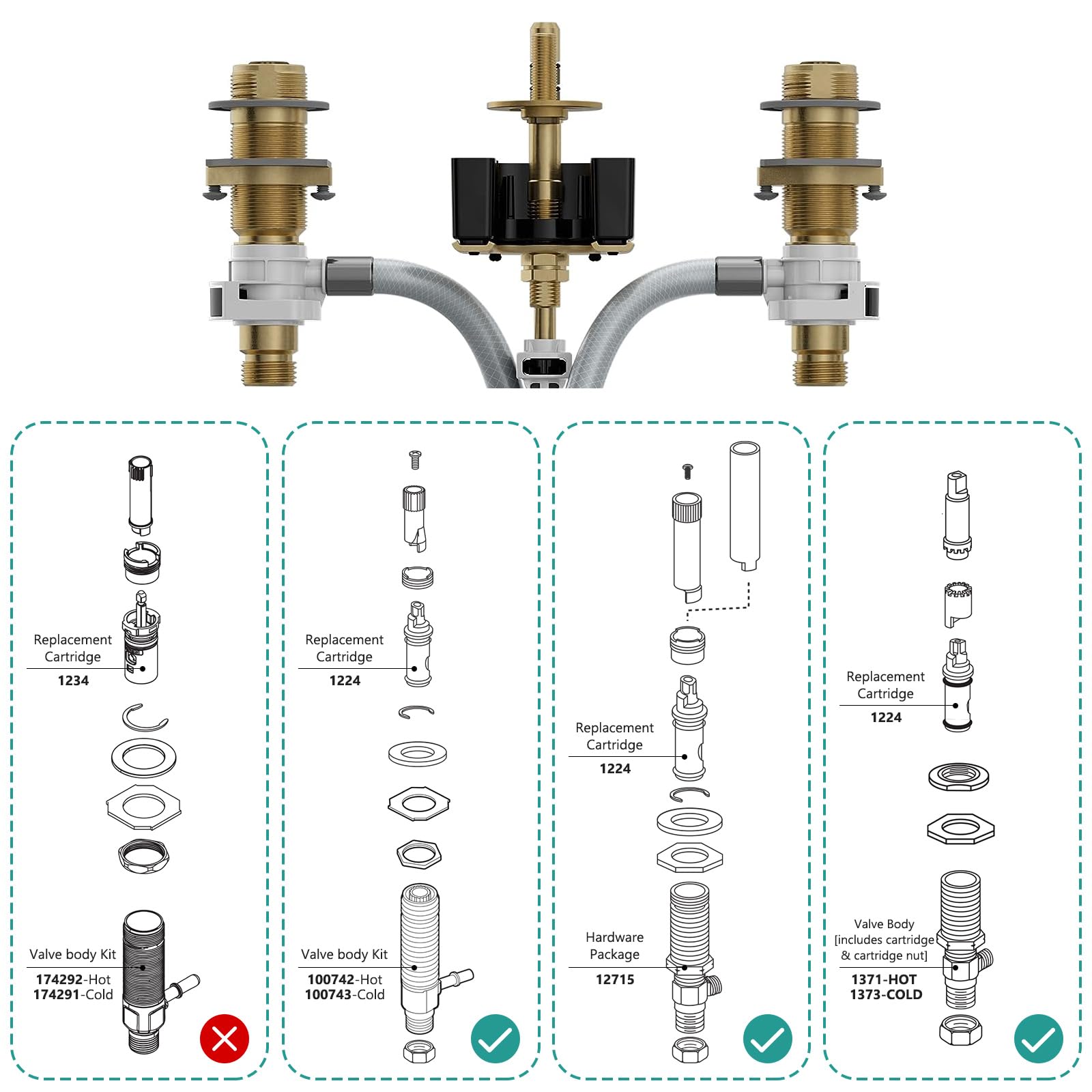 Replacement Cartridge
1234

Valve body Kit
174292-Hot
174291-Cold

Replacement Cartridge
1224

Valve body Kit
100742-Hot
100743-Cold

Replacement Cartridge
1224

Hardware Package
12715

Replacement Cartridge
1224

Valve Body
[includes cartridge & cartridge nut]
1371-HOT
1373-COLD