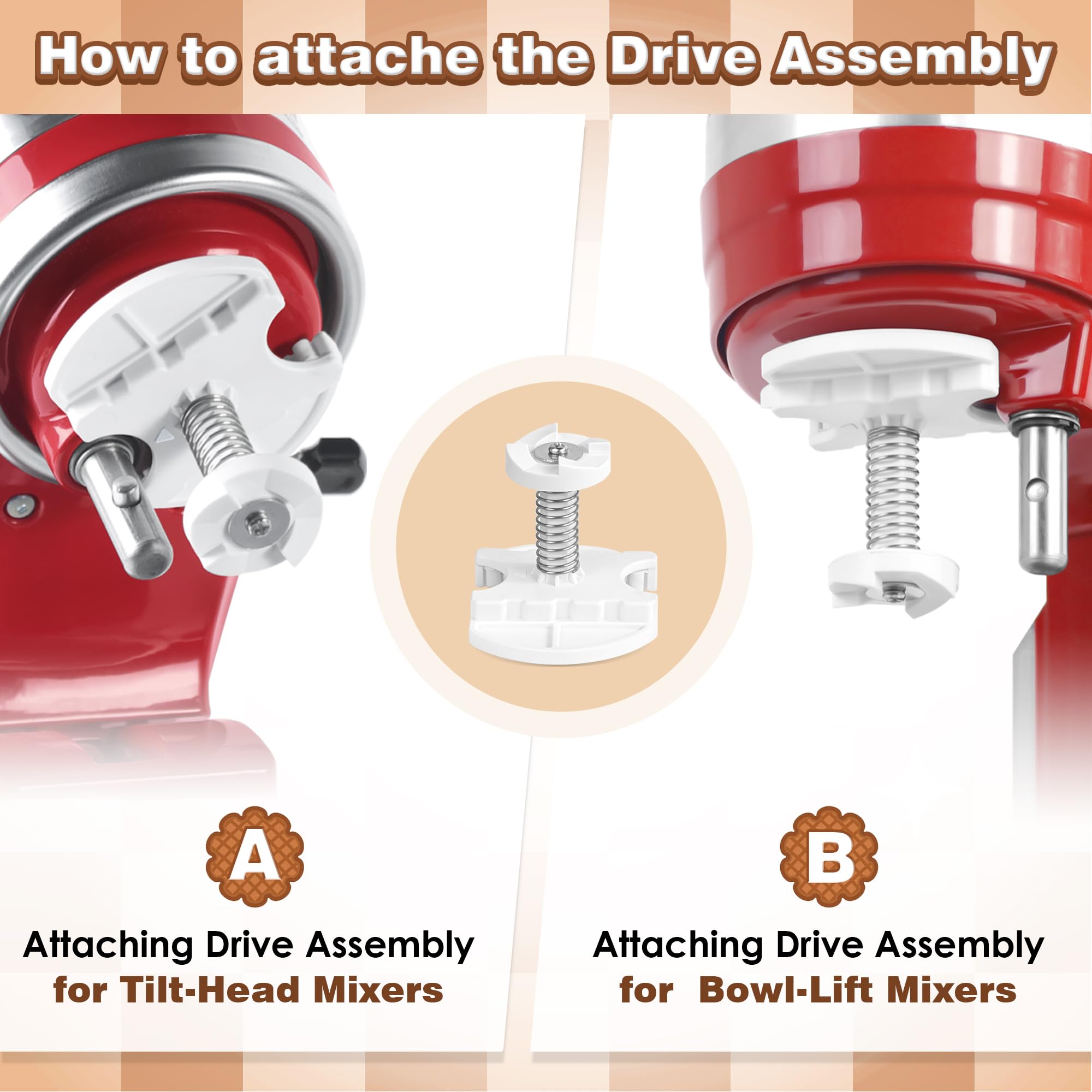 How to attache the Drive Assembly

A

Attaching Drive Assembly for Tilt-Head Mixers

B

Attaching Drive Assembly for Bowl-Lift Mixers