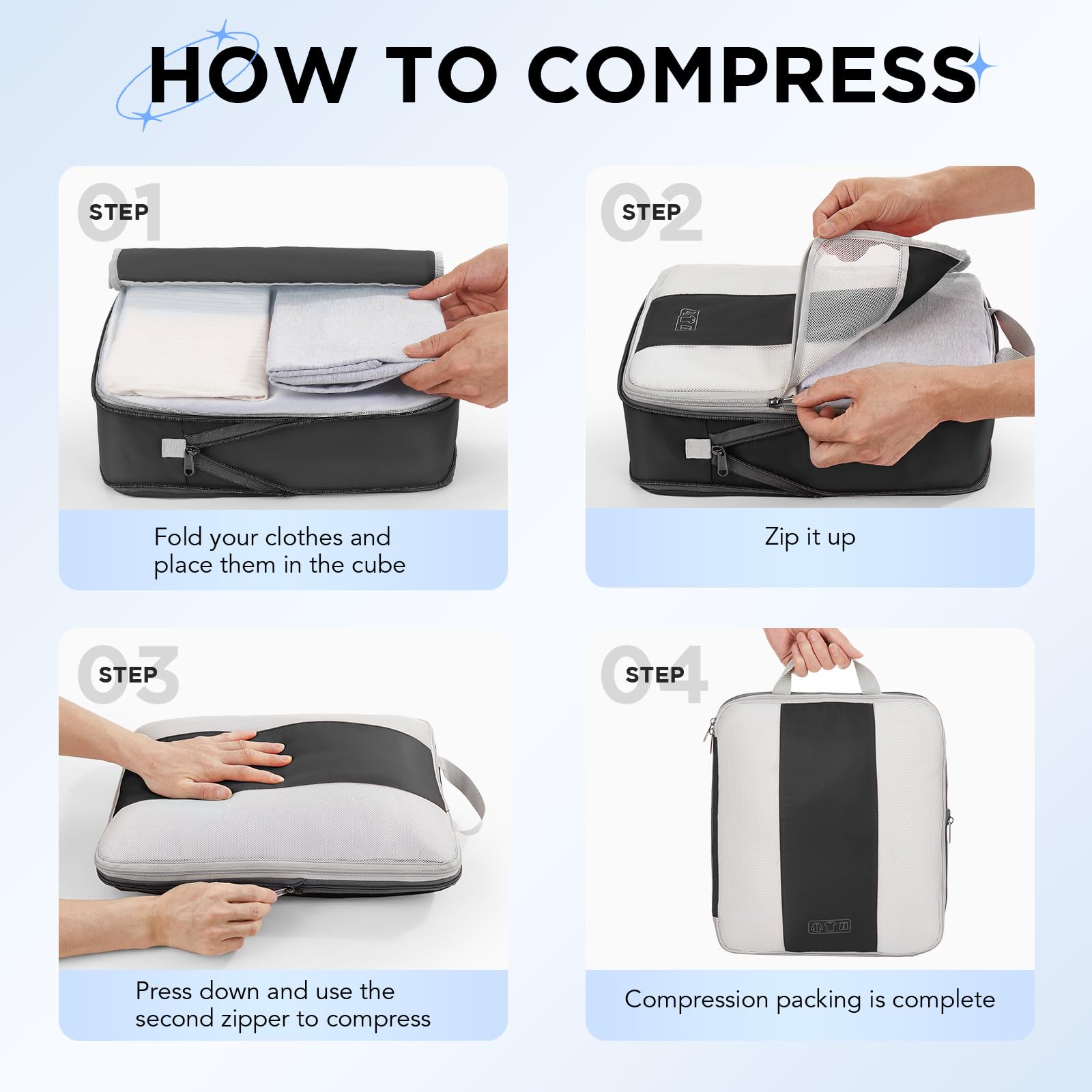 HOW TO COMPRESS

01 STEP

Fold your clothes and place them in the cube

02 STEP

Zip it up

03 STEP

Press down and use the second zipper to compress

04 STEP

Compression packing is complete