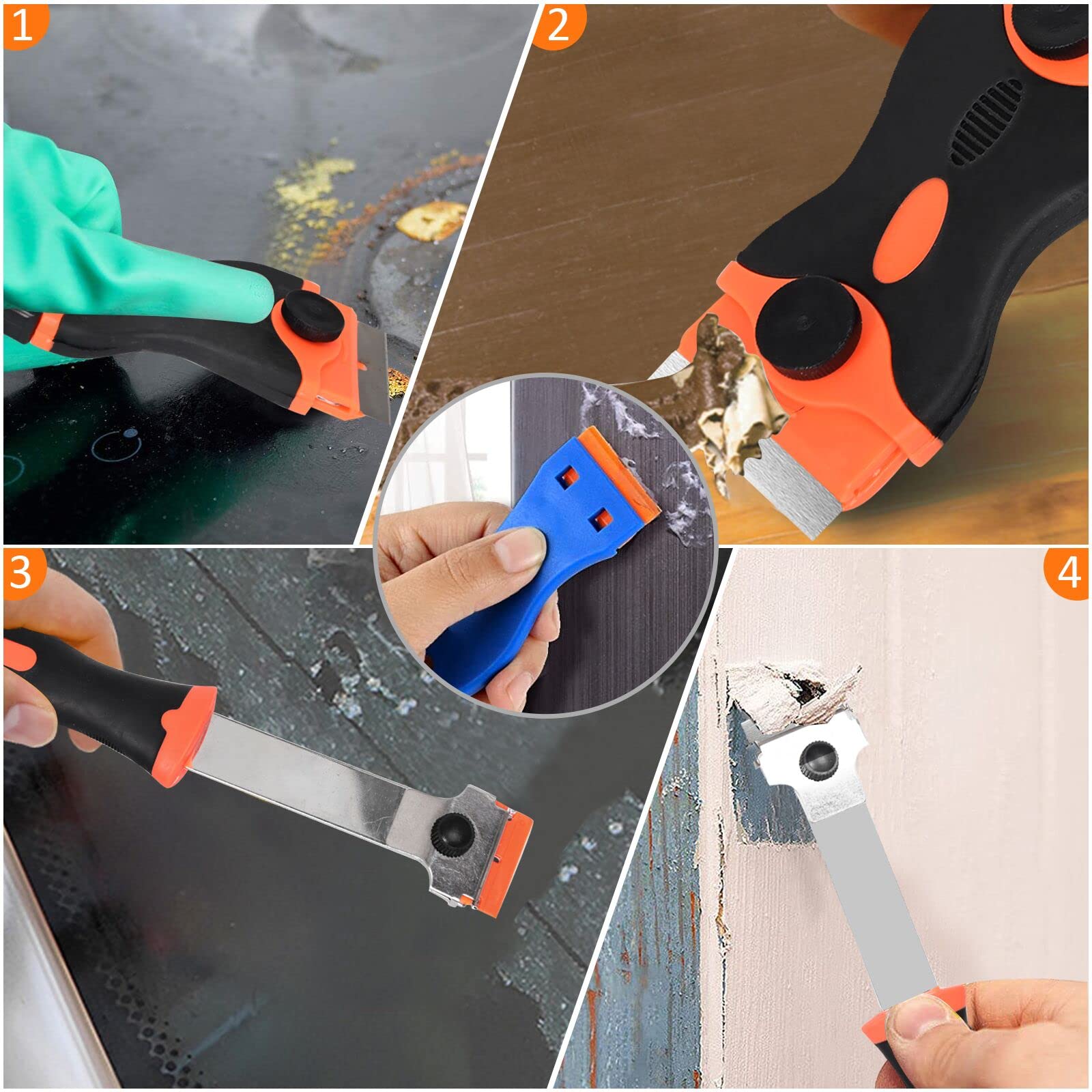 1
2
3
4