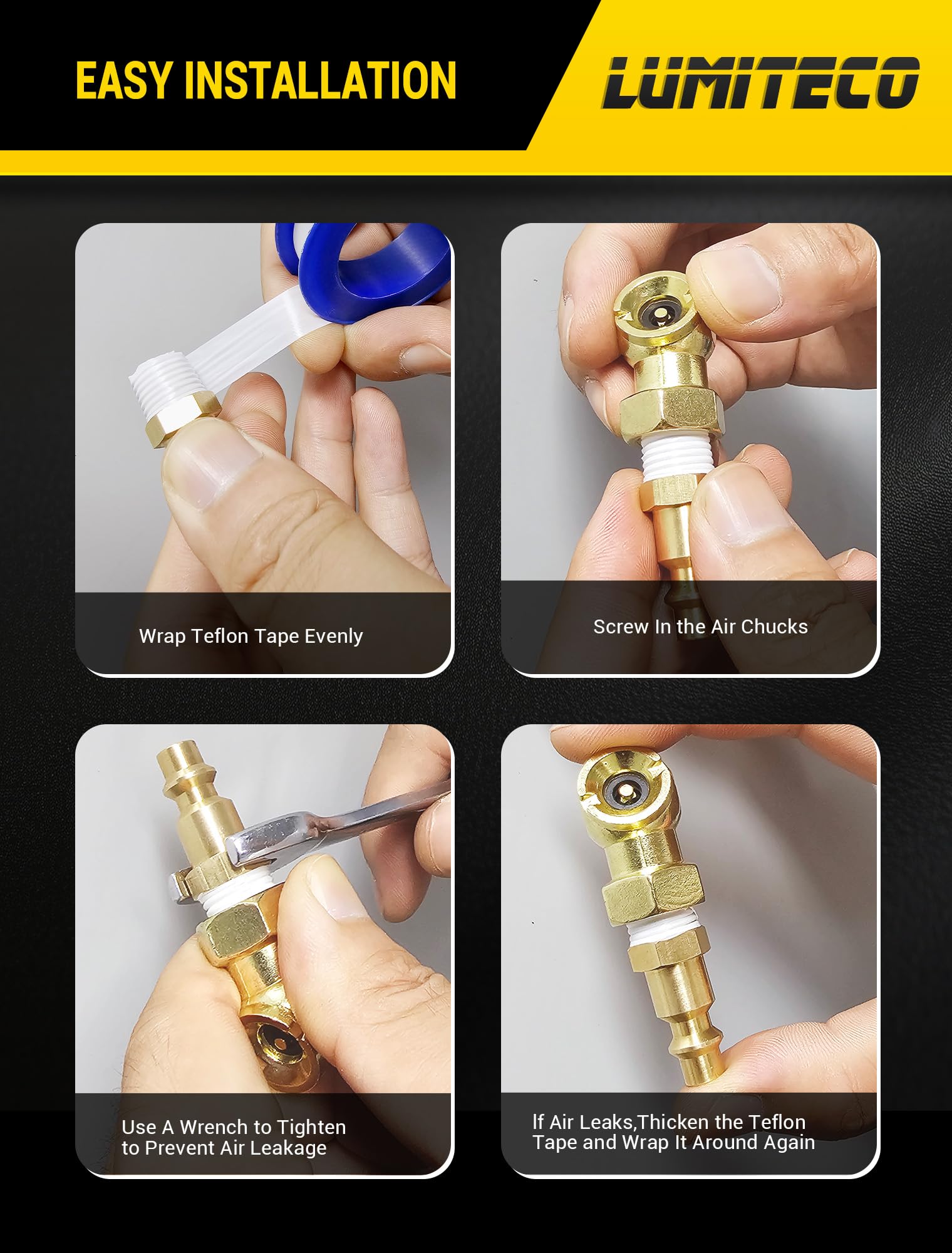 EASY INSTALLATION

LUMITECO

Wrap Teflon Tape Evenly

Screw In the Air Chucks

Use A Wrench to Tighten to Prevent Air Leakage

If Air Leaks,Thicken the Teflon Tape and Wrap It Around Again