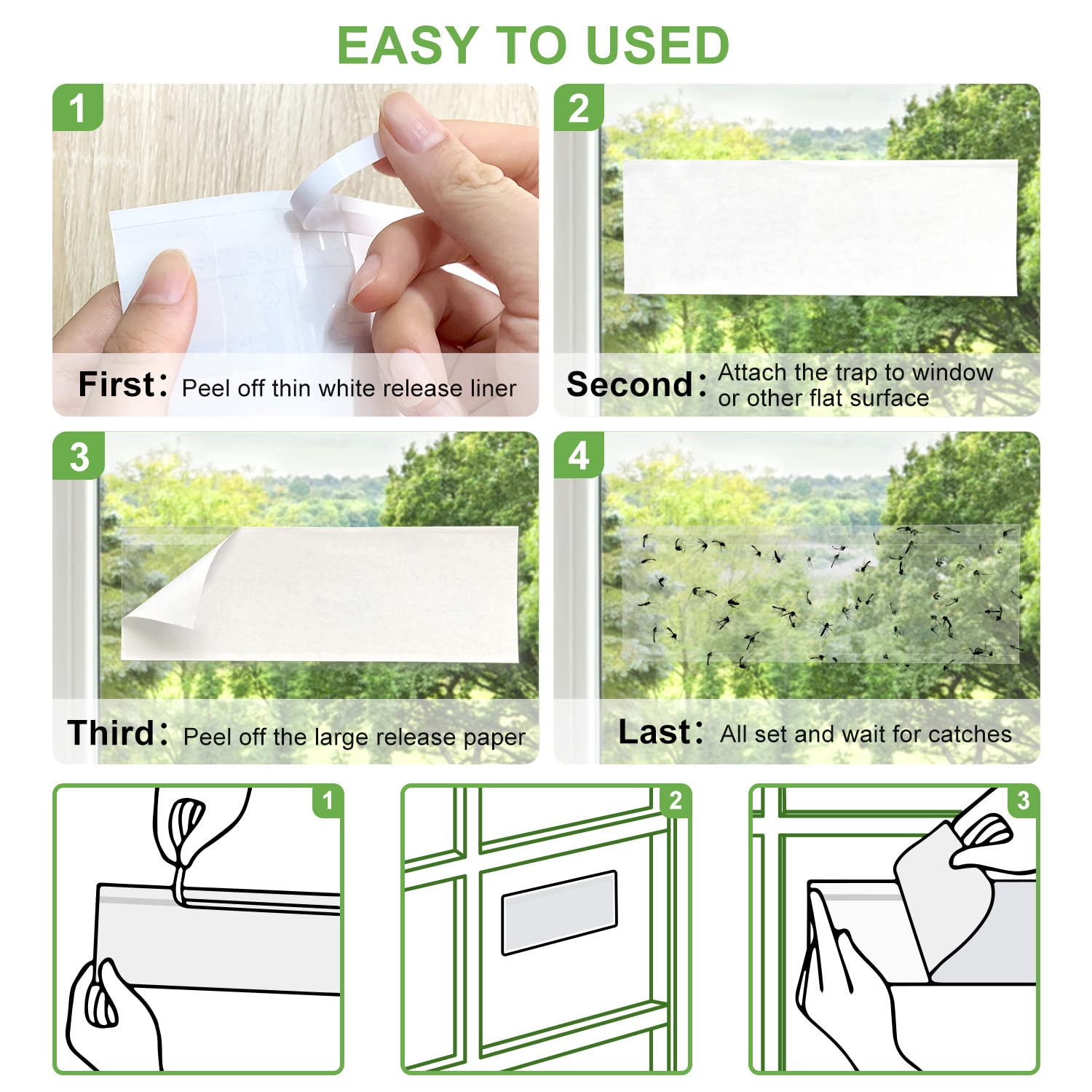 EASY TO USED

1

First: Peel off thin white release liner

2

Second: Attach the trap to window or other flat surface

3

Third: Peel off the large release paper

4

Last: All set and wait for catches

1

2

3