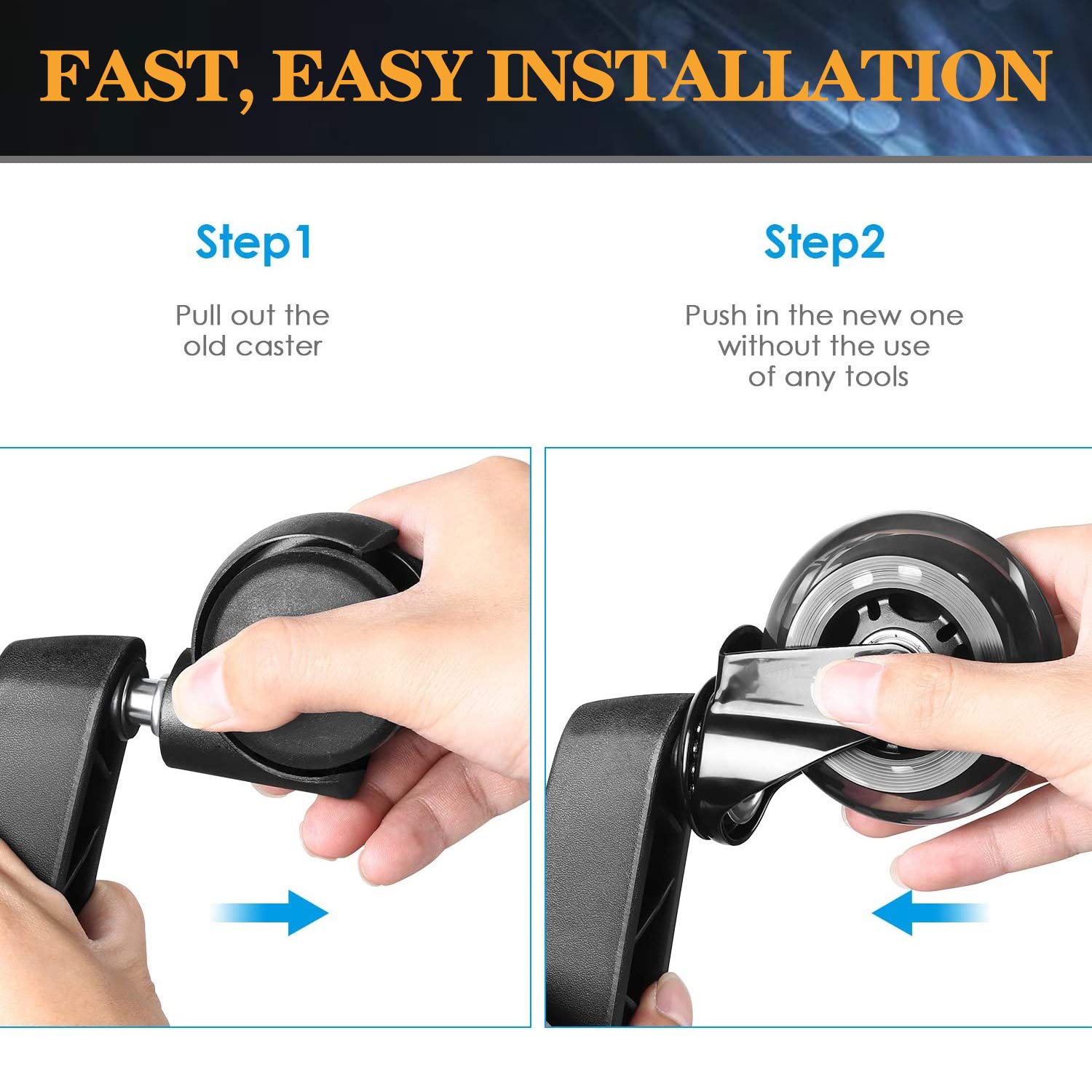 FAST, EASY INSTALLATION

Step1

Pull out the old caster

Step2

Push in the new one without the use of any tools