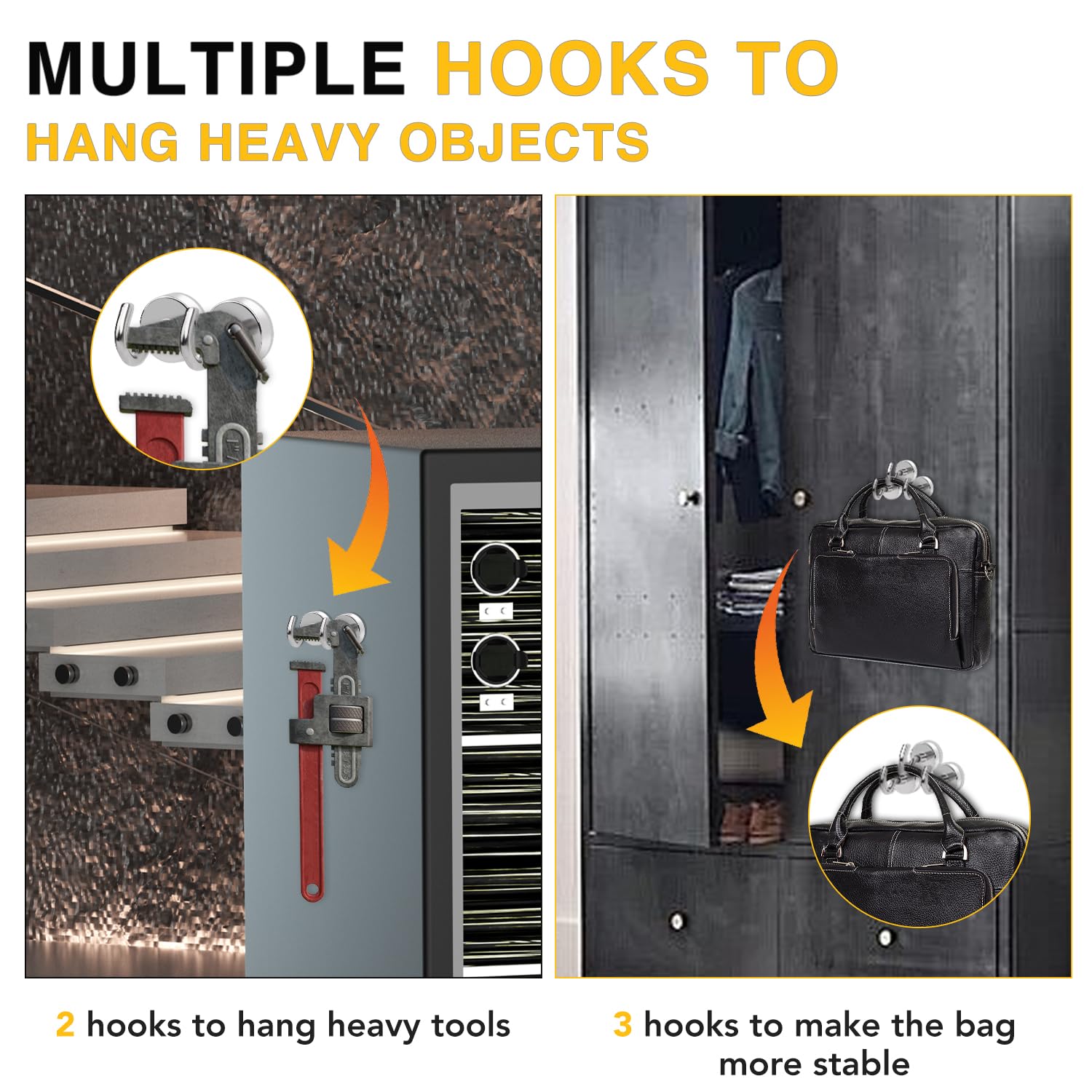 MULTIPLE HOOKS TO
HANG HEAVY OBJECTS

2 hooks to hang heavy tools

3 hooks to make the bag more stable