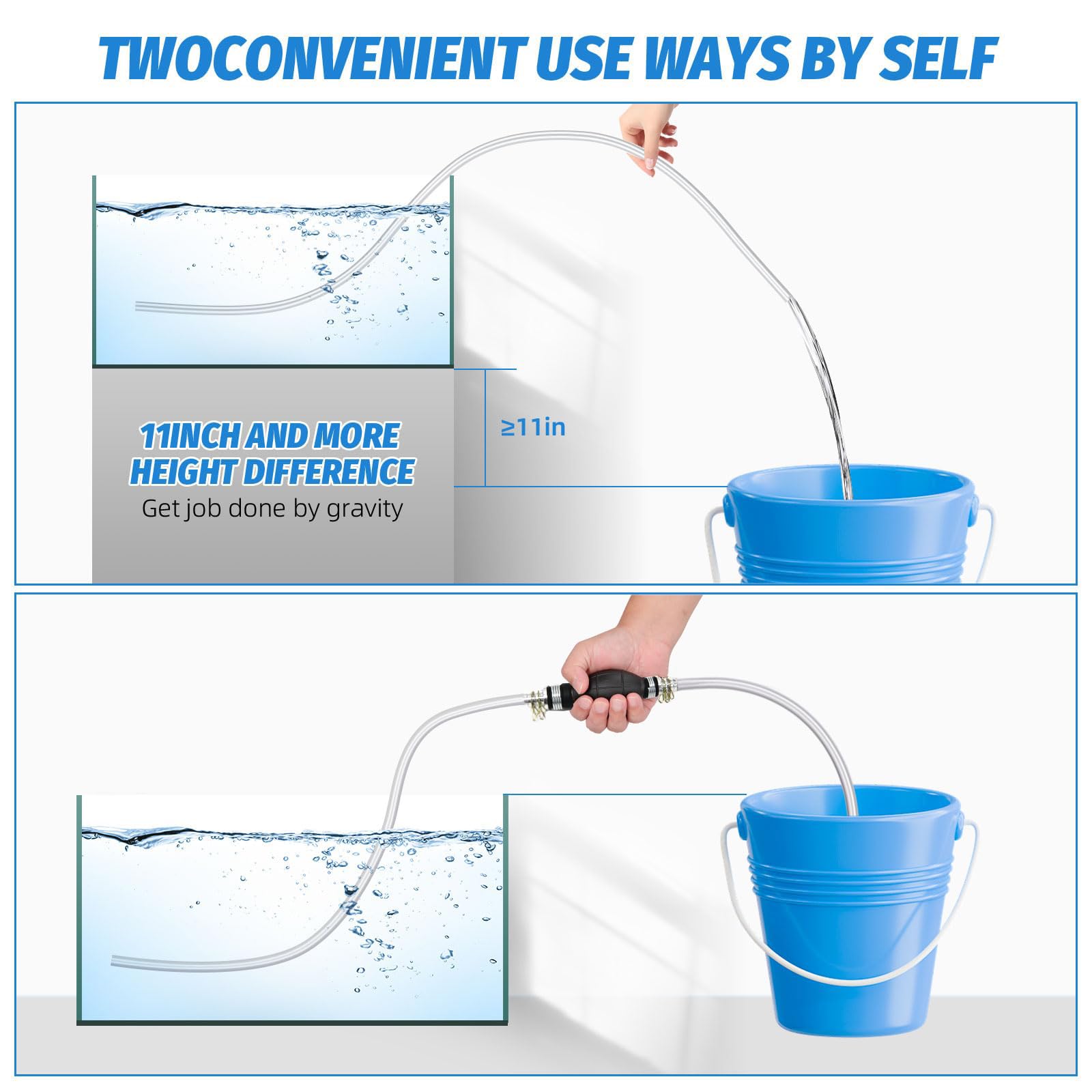 TWOCONVENIENT USE WAYS BY SELF

11INCH AND MORE HEIGHT DIFFERENCE
Get job done by gravity

≥11in