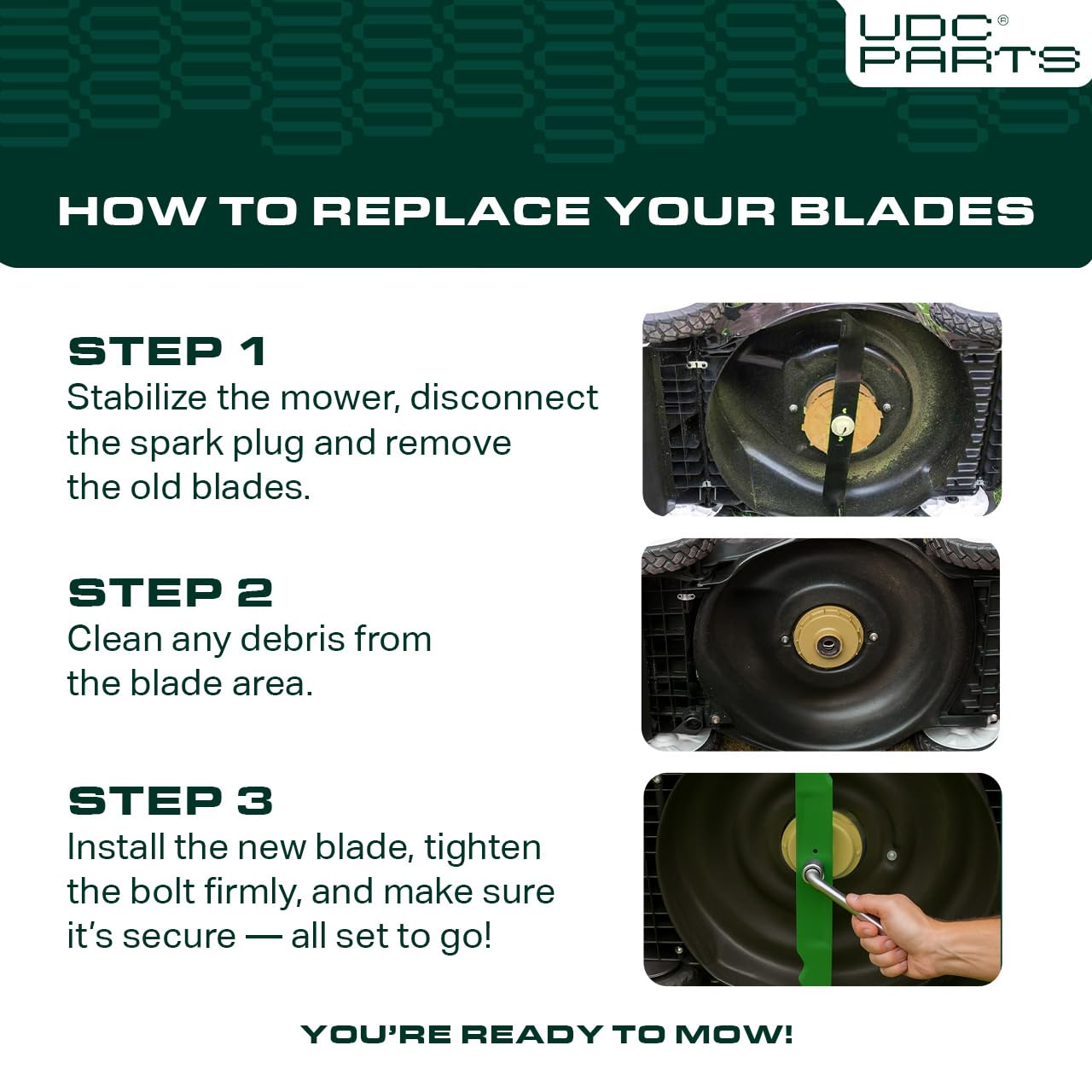 UDC®
PARTS

HOW TO REPLACE YOUR BLADES

STEP 1
Stabilize the mower, disconnect the spark plug and remove the old blades.

STEP 2
Clean any debris from the blade area.

STEP 3
Install the new blade, tighten the bolt firmly, and make sure it's secure — all set to go!

YOU'RE READY TO MOW!