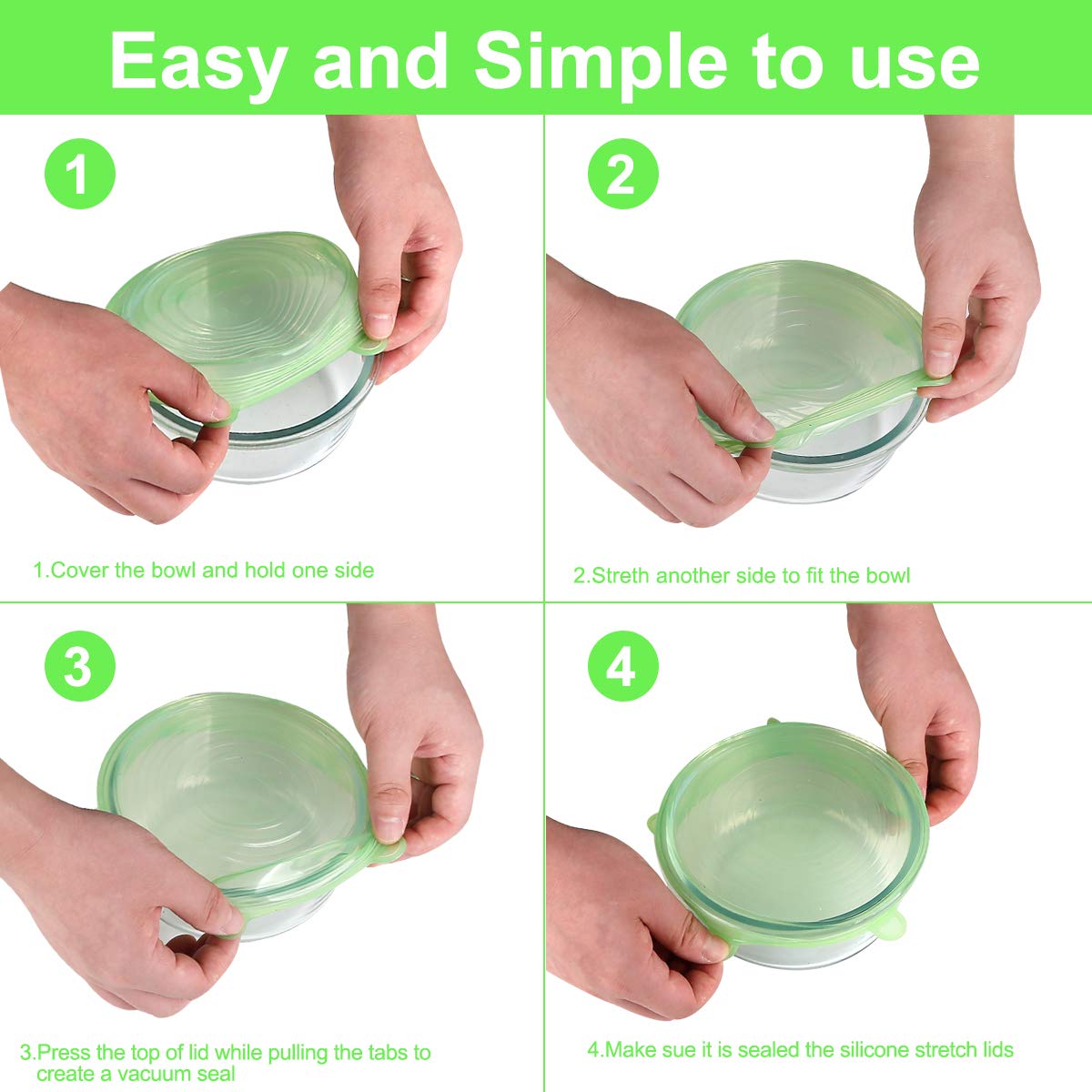 Easy and Simple to use

1

1.Cover the bowl and hold one side

2

2.Streth another side to fit the bowl

3

3.Press the top of lid while pulling the tabs to create a vacuum seal

4

4.Make sue it is sealed the silicone stretch lids