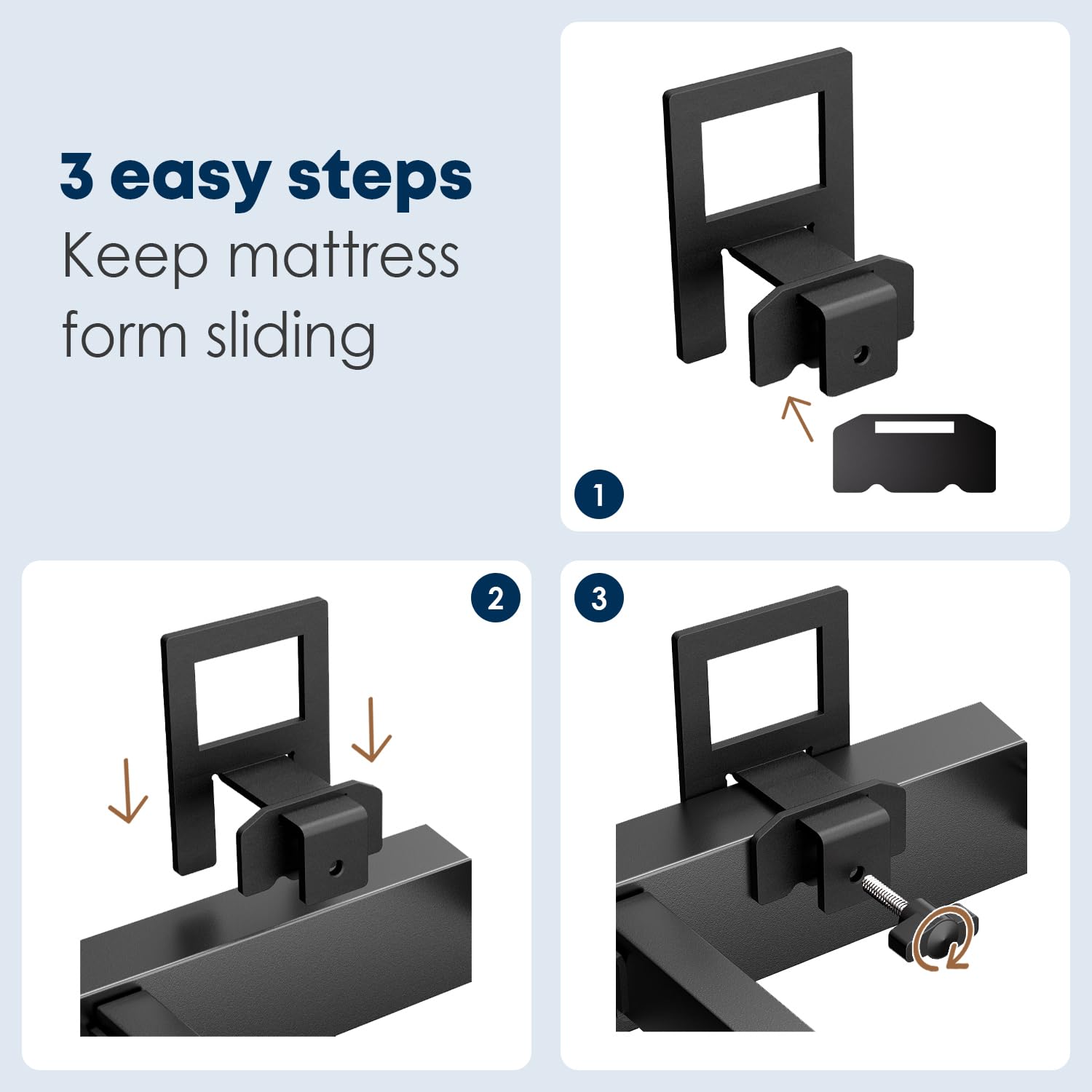 3 easy steps
Keep mattress form sliding

1

2

3