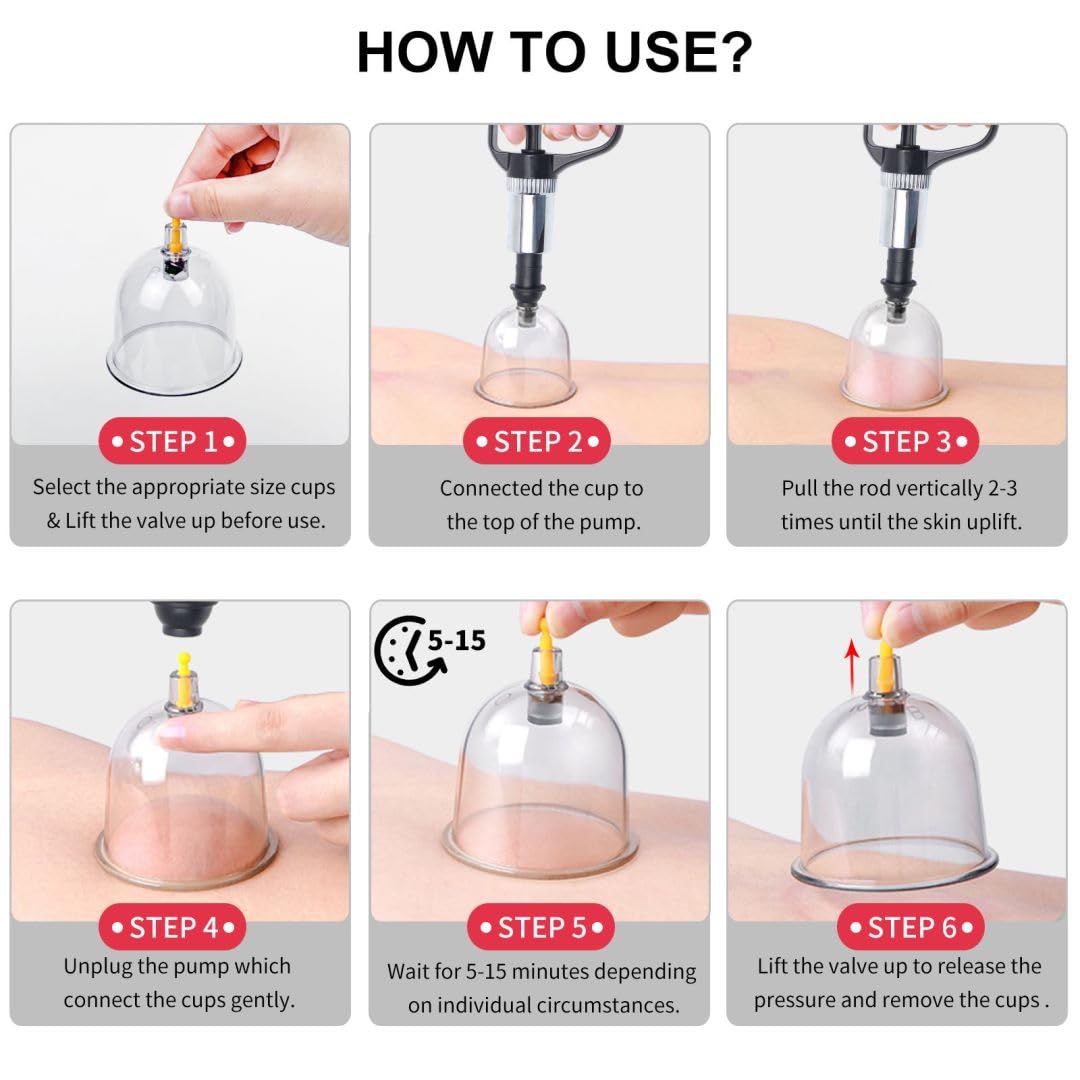 HOW TO USE?

• STEP 1 •
Select the appropriate size cups & Lift the valve up before use.

• STEP 2 •
Connected the cup to the top of the pump.

• STEP 3 •
Pull the rod vertically 2-3 times until the skin uplift.

• STEP 4 •
Unplug the pump which connect the cups gently.

5-15

• STEP 5 •
Wait for 5-15 minutes depending on individual circumstances.

• STEP 6 •
Lift the valve up to release the pressure and remove the cups .