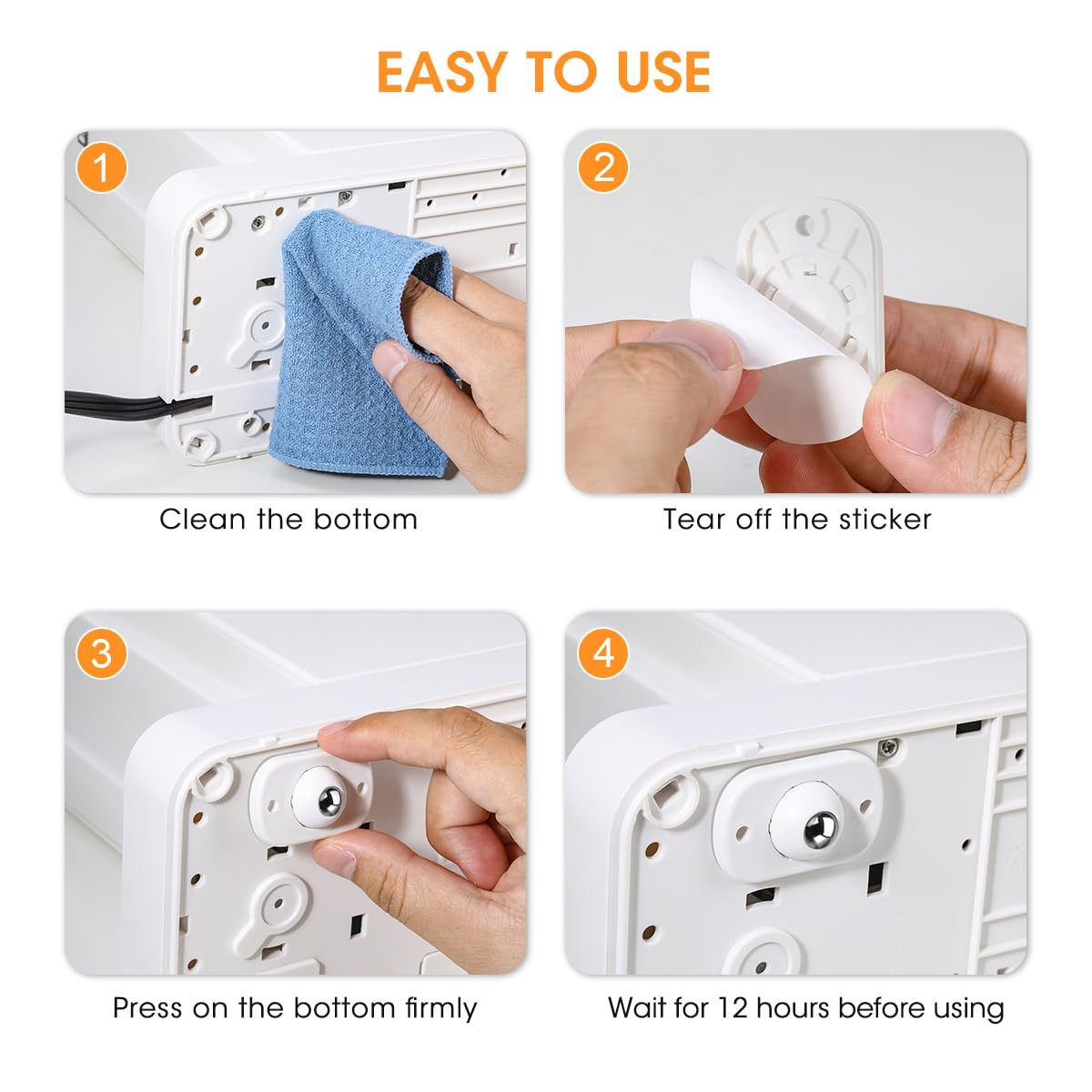 EASY TO USE

1

Clean the bottom

2

Tear off the sticker

3

Press on the bottom firmly

4

Wait for 12 hours before using