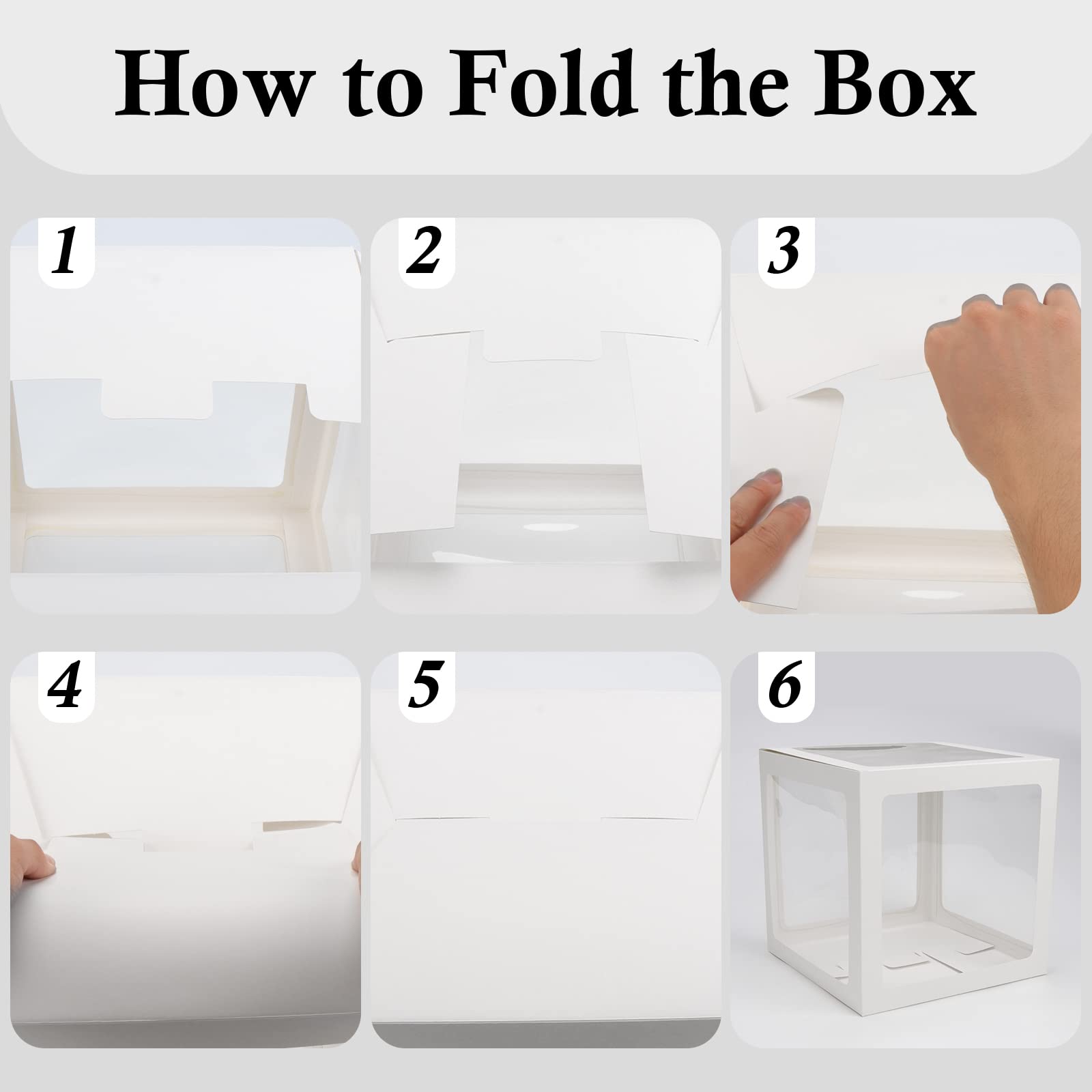 How to Fold the Box

1

2

3

4

5

6