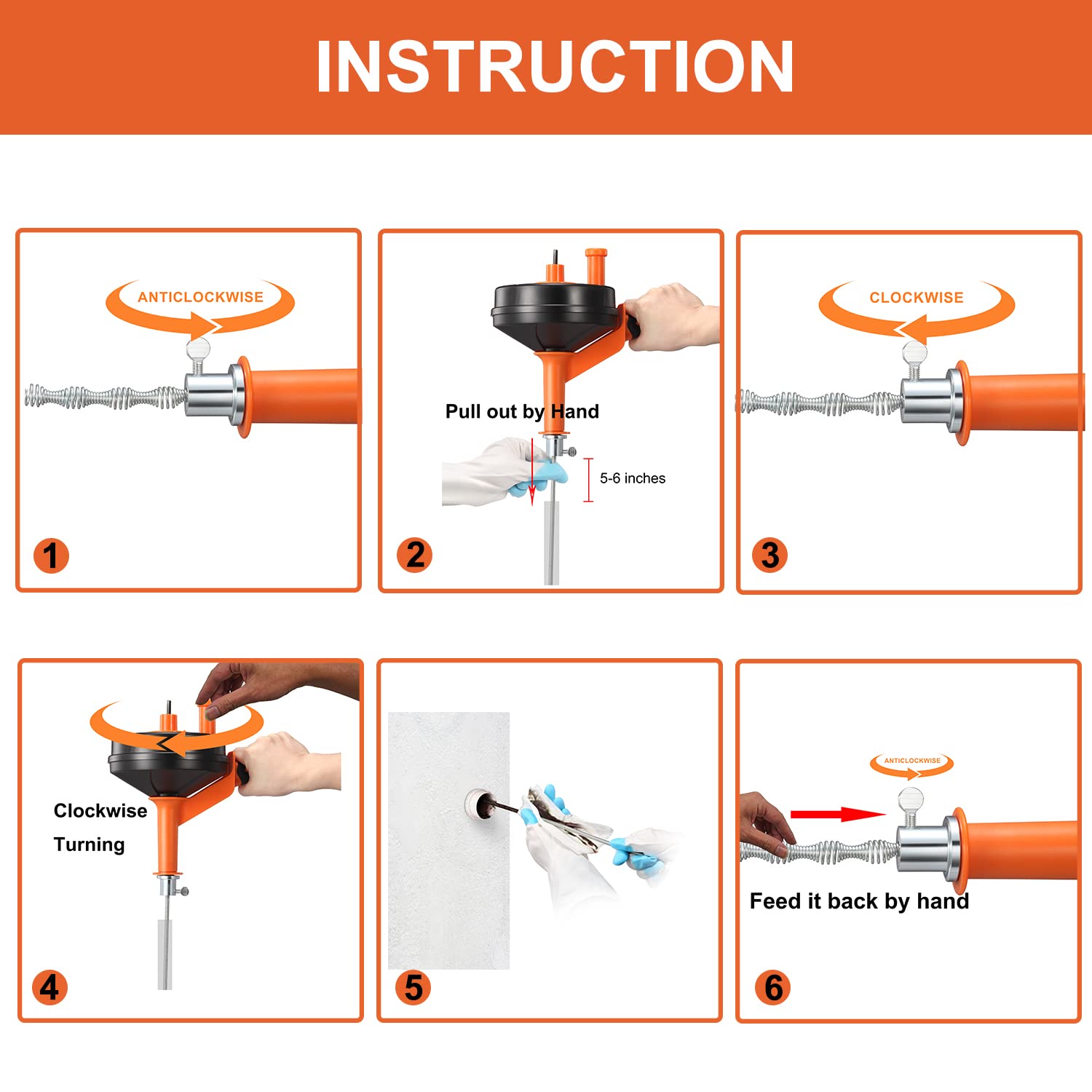 INSTRUCTION

ANTICLOCKWISE

1

Pull out by Hand

5-6 inches

2

CLOCKWISE

3

Clockwise

Turning

4

5

ANTICLOCKWISE

Feed it back by hand

6